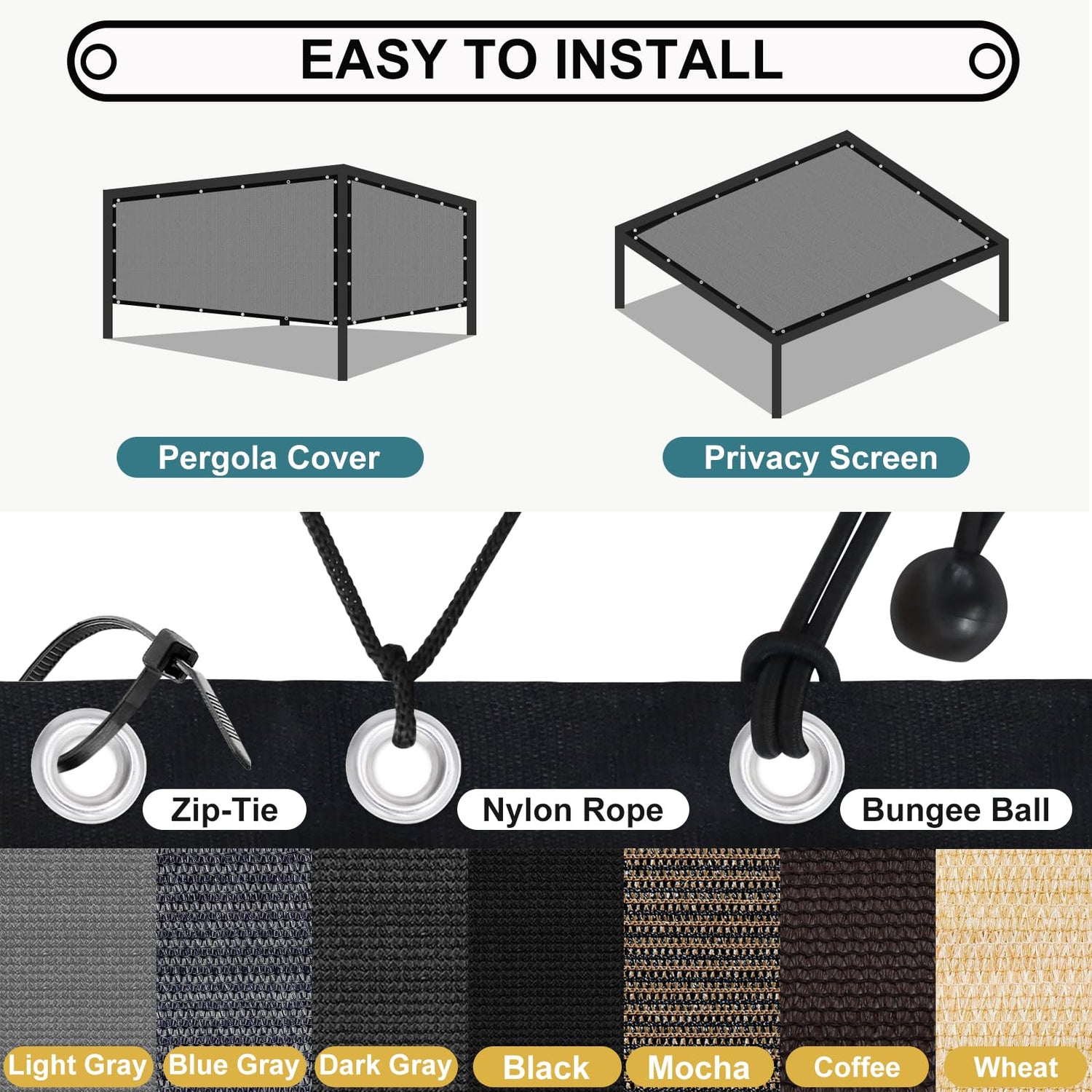 EASY TO INSTALL

Pergola Cover

Privacy Screen

Zip-Tie

Nylon Rope

Bungee Ball

Light Gray

Blue Gray

Dark Gray

Black

Mocha

Coffee

Wheat