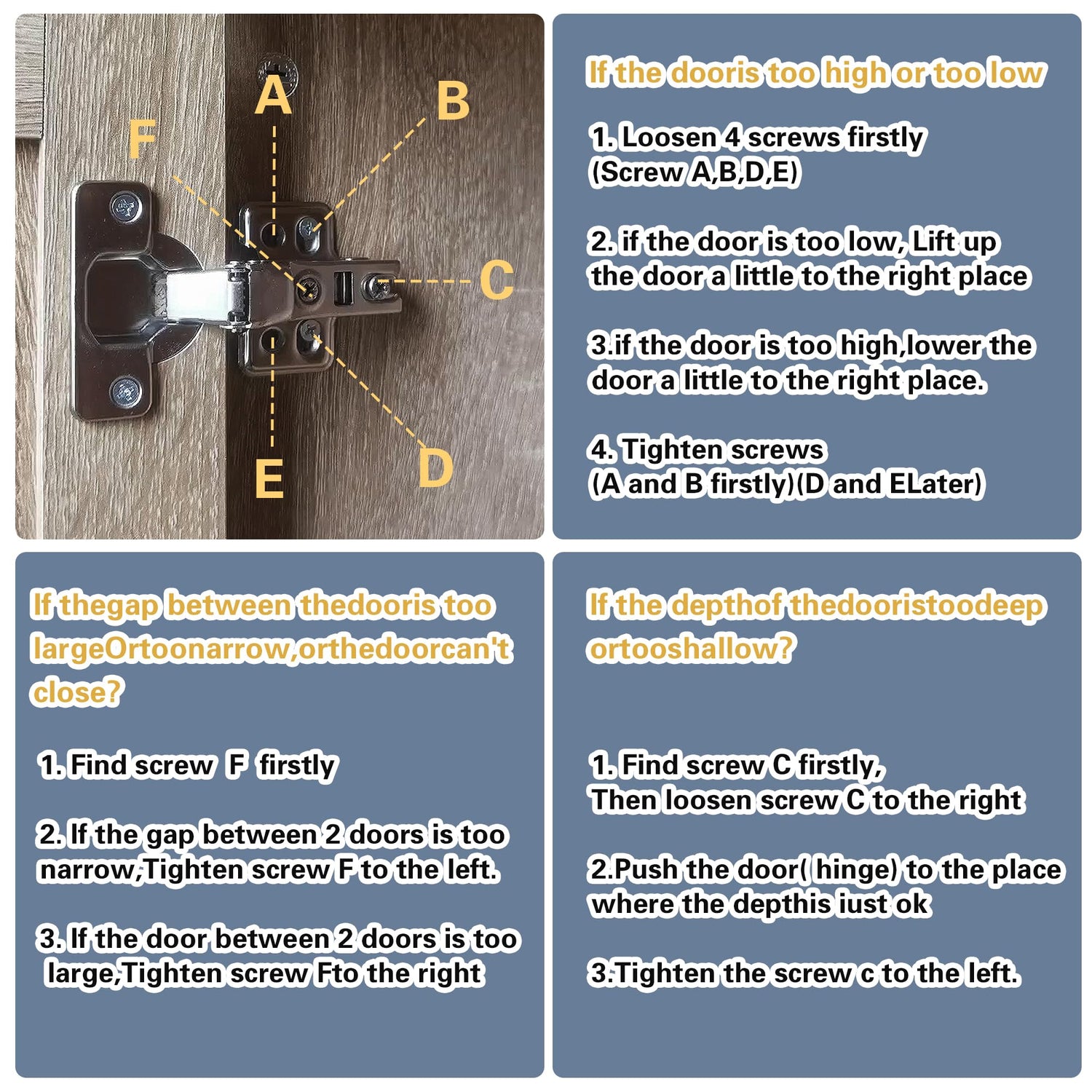 A
B
F
C
E
D

If the dooris too high or too low

1. Loosen 4 screws firstly (Screw A,B,D,E)

2. if the door is too low, Lift up the door a little to the right place

3.if the door is too high,lower the door a little to the right place.

4. Tighten screws (A and B firstly)(D and ELater)

If thegap between thedooris too largeOrtoonarrow,orthedoorcan't close?

1. Find screw F firstly

2. If the gap between 2 doors is too narrow,Tighten screw F to the left.

3. If the door between 2 doors is too large,Tighten screw Fto the right

If the depthof thedooristoodeep ortooshallow?

1. Find screw C firstly, Then loosen screw C to the right

2.Push the door( hinge) to the place where the depthis iust ok

3.Tighten the screw c to the left.