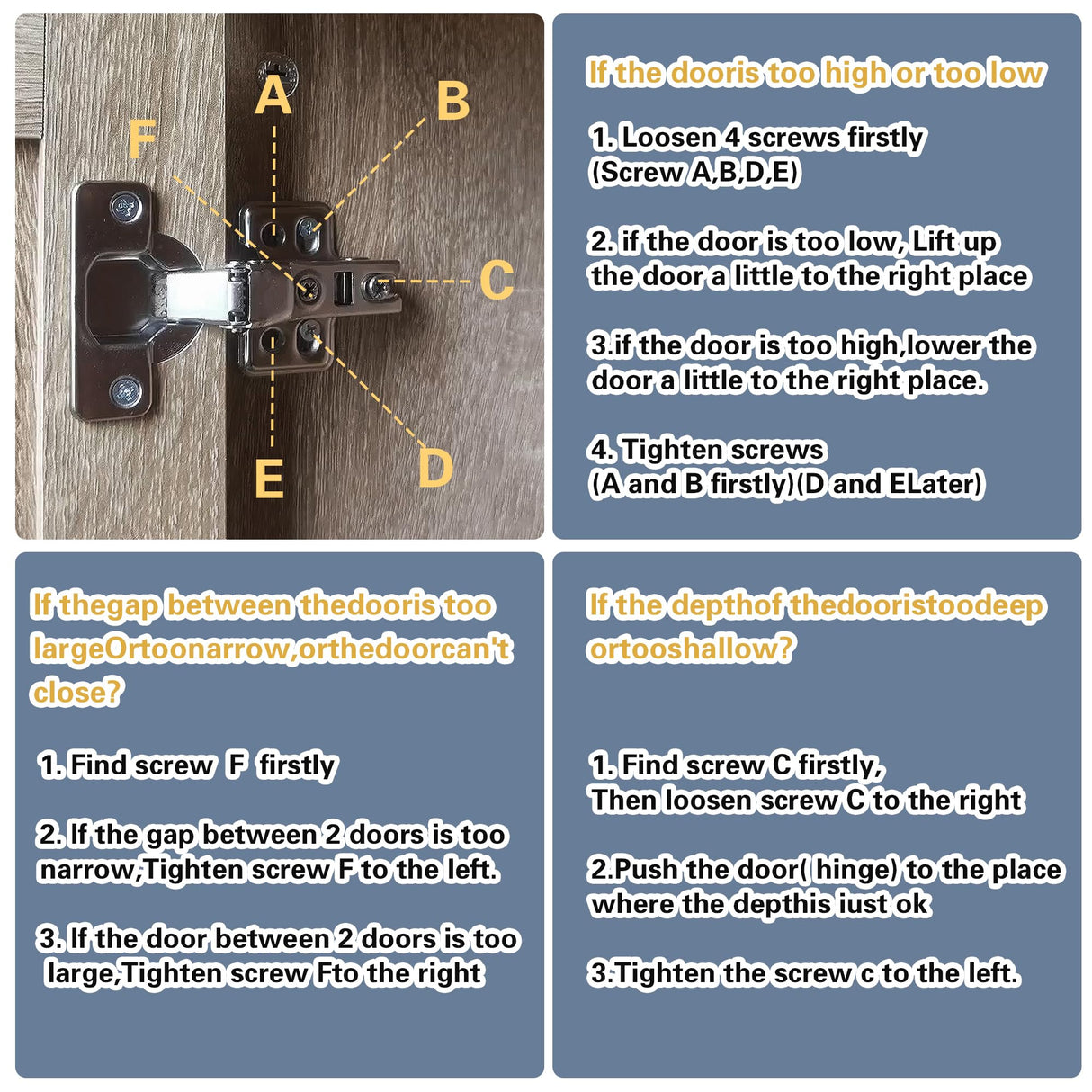 A

B

F

C

E

D

If the dooris too high or too low

1. Loosen 4 screws firstly
(Screw A,B,D,E)

2. if the door is too low, Lift up the door a little to the right place

3.if the door is too high,lower the door a little to the right place.

4. Tighten screws
(A and B firstly)(D and ELater)

If thegap between thedooris too largeOrtoonarrow,orthedoorcan't close?

1. Find screw F firstly

2. If the gap between 2 doors is too narrow,Tighten screw F to the left.

3. If the door between 2 doors is too large,Tighten screw Fto the right

If the depthof thedooristoodeep ortooshallow?

1. Find screw C firstly,
Then loosen screw C to the right

2.Push the door( hinge) to the place where the depthis iust ok

3.Tighten the screw c to the left.