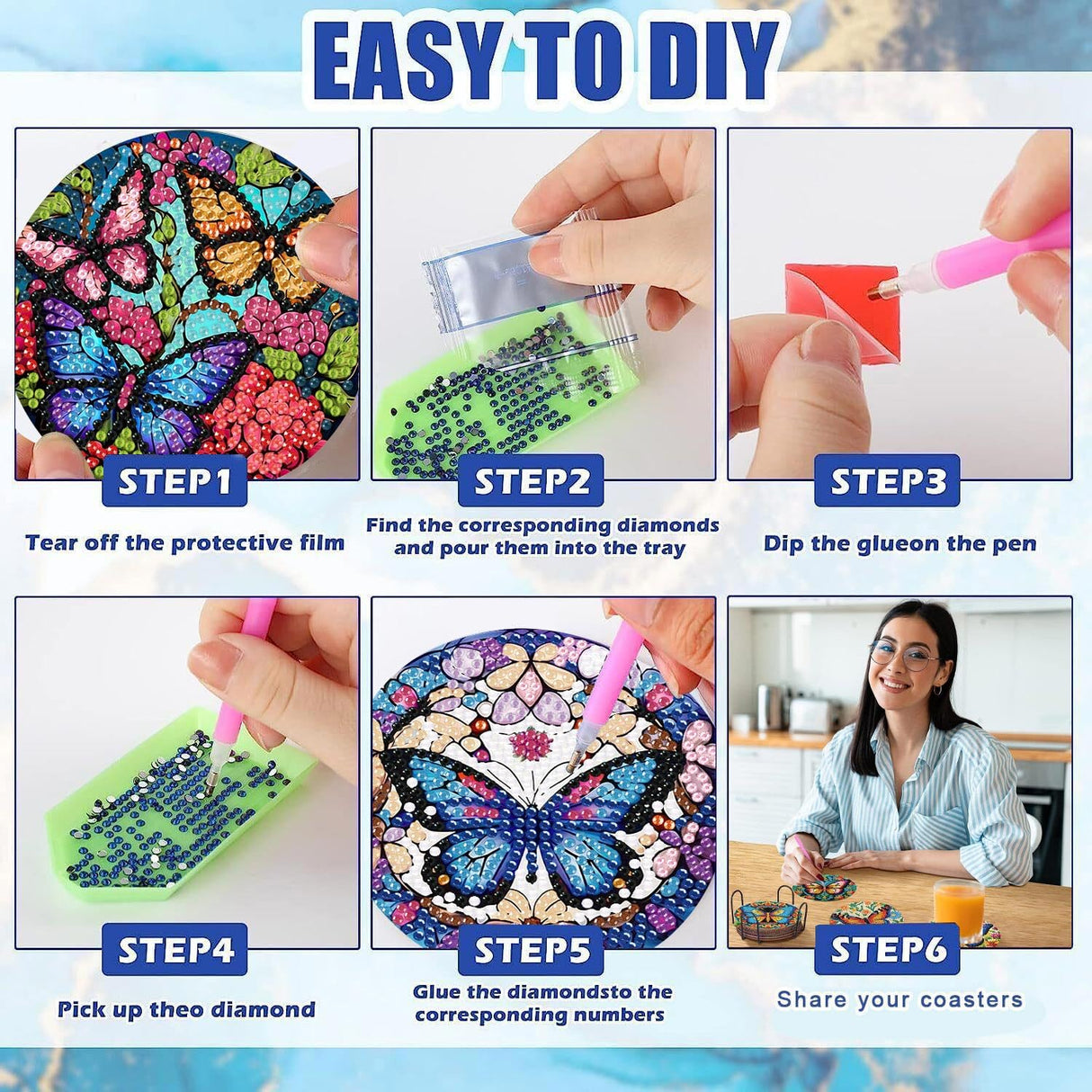 EASY TO DIY

STEP1

Tear off the protective film

STEP2

Find the corresponding diamonds and pour them into the tray

STEP3

Dip the glueon the pen

STEP4

Pick up theo diamond

STEP5

Glue the diamondsto the corresponding numbers

STEP6

Share your coasters