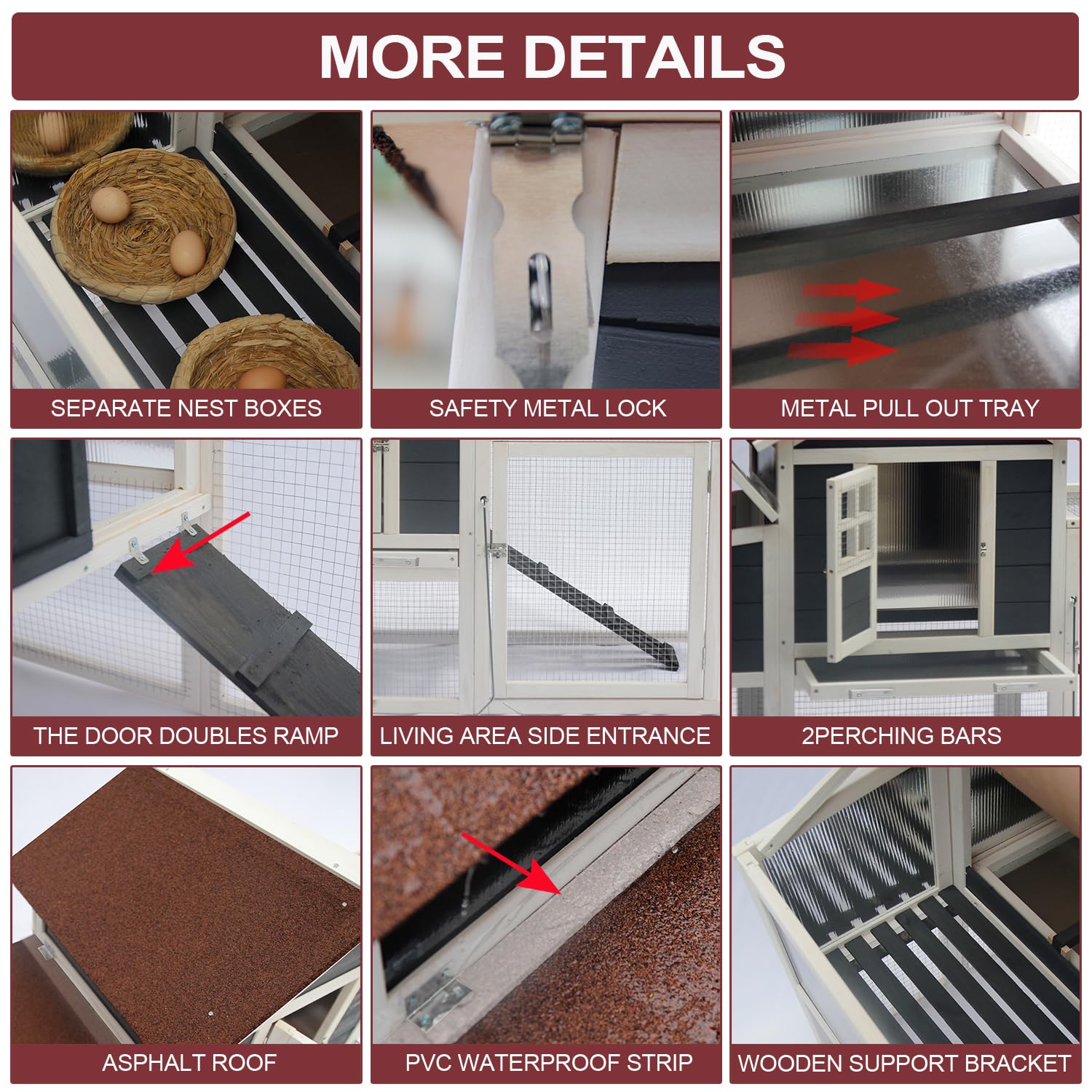 MORE DETAILS

SEPARATE NEST BOXES

SAFETY METAL LOCK

METAL PULL OUT TRAY

THE DOOR DOUBLES RAMP

LIVING AREA SIDE ENTRANCE

2PERCHING BARS

ASPHALT ROOF

PVC WATERPROOF STRIP

WOODEN SUPPORT BRACKET