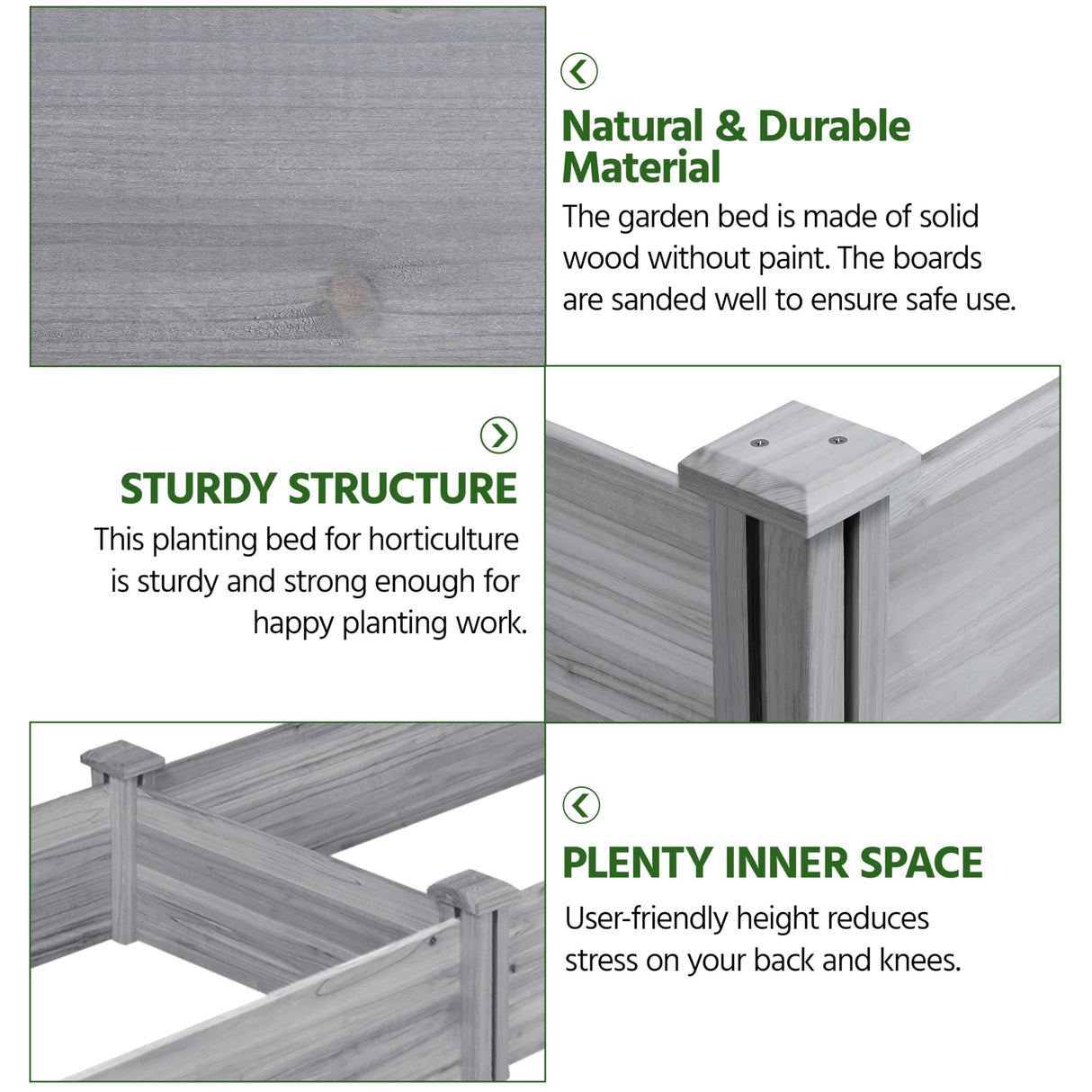 Natural & Durable Material

The garden bed is made of solid wood without paint. The boards are sanded well to ensure safe use.

STURDY STRUCTURE

This planting bed for horticulture is sturdy and strong enough for happy planting work.

PLENTY INNER SPACE

User-friendly height reduces stress on your back and knees.