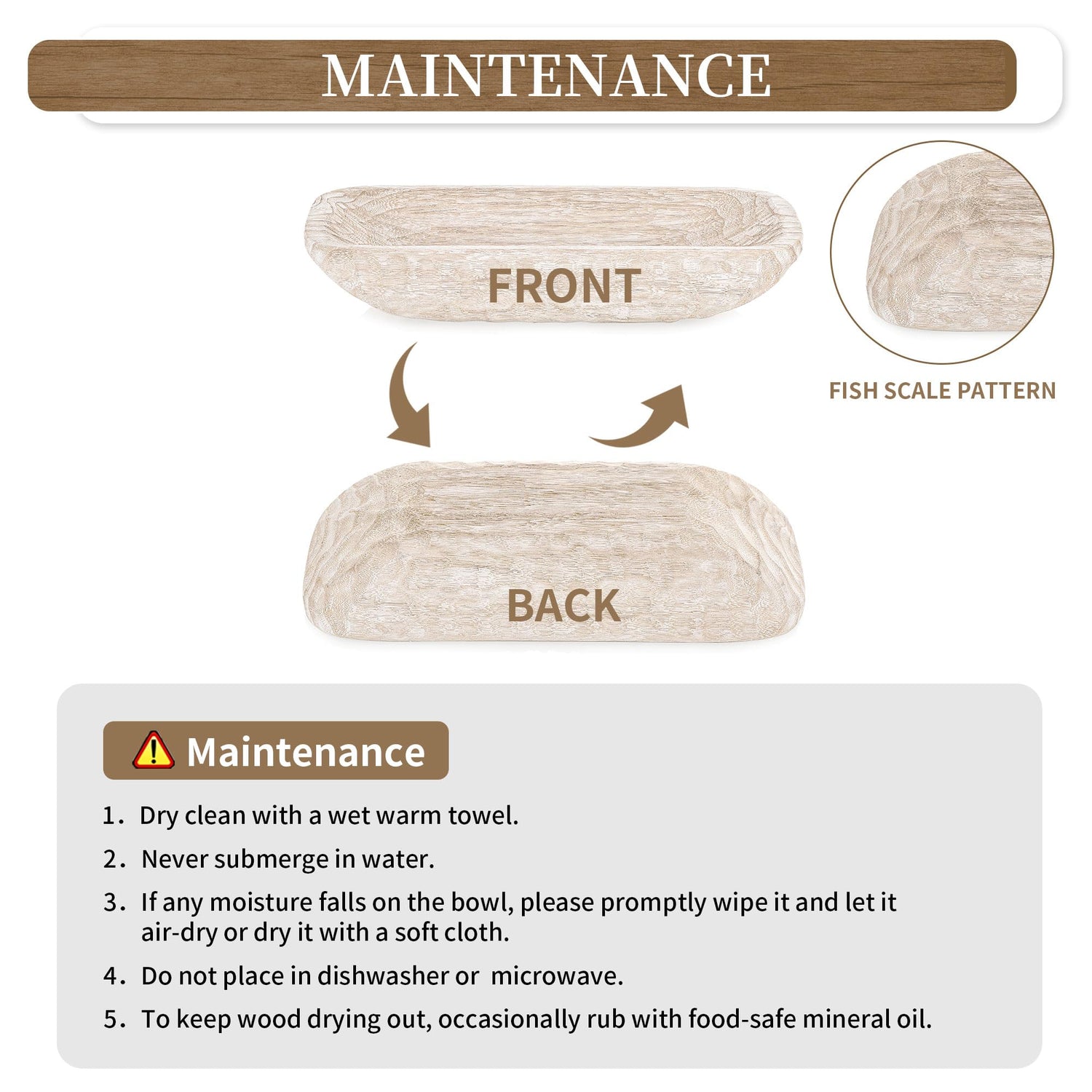 MAINTENANCE

FRONT

FISH SCALE PATTERN

BACK

Maintenance

1. Dry clean with a wet warm towel.

2. Never submerge in water.

3. If any moisture falls on the bowl, please promptly wipe it and let it air-dry or dry it with a soft cloth.

4. Do not place in dishwasher or microwave.

5. To keep wood drying out, occasionally rub with food-safe mineral oil.