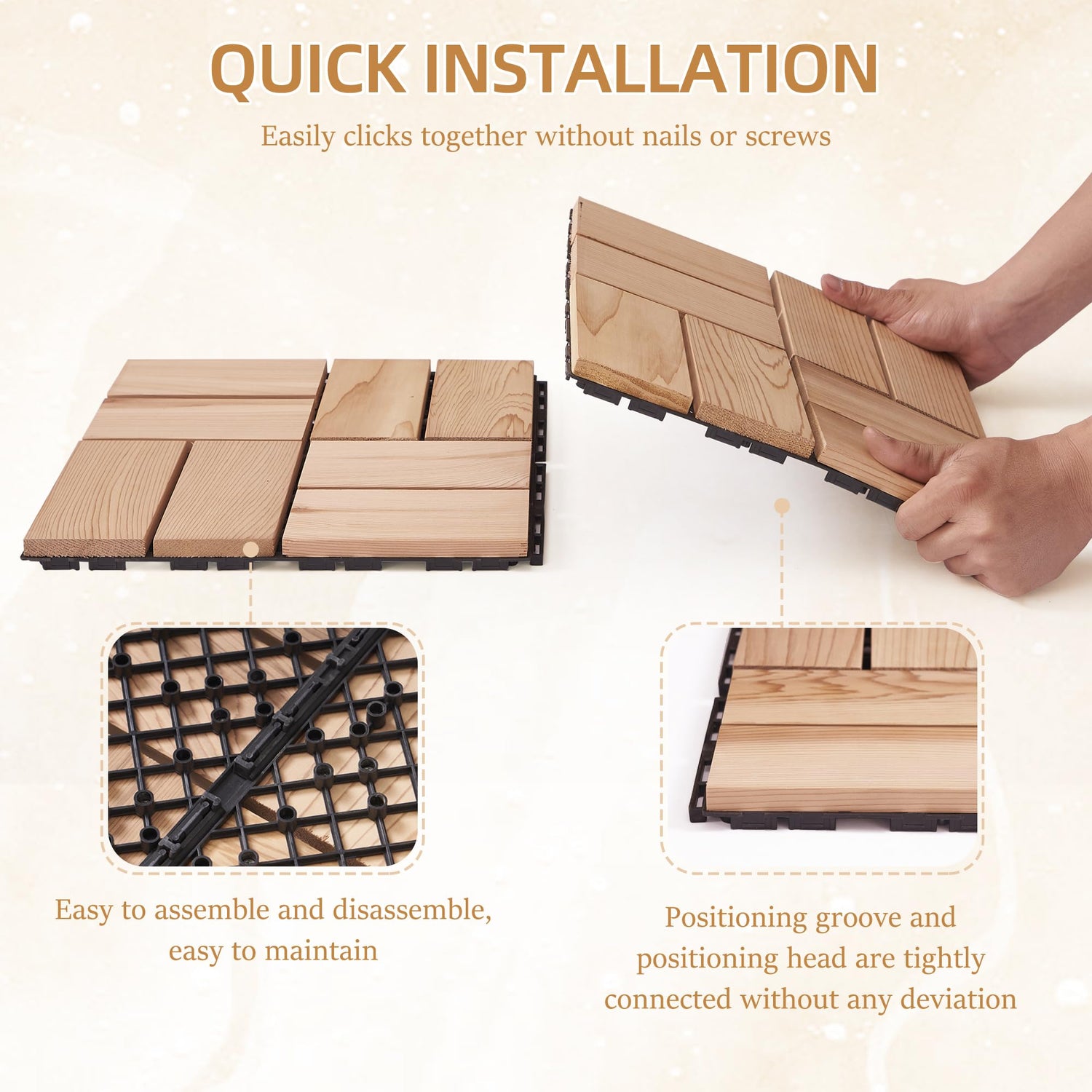 QUICK INSTALLATION

Easily clicks together without nails or screws

Easy to assemble and disassemble, easy to maintain

Positioning groove and positioning head are tightly connected without any deviation