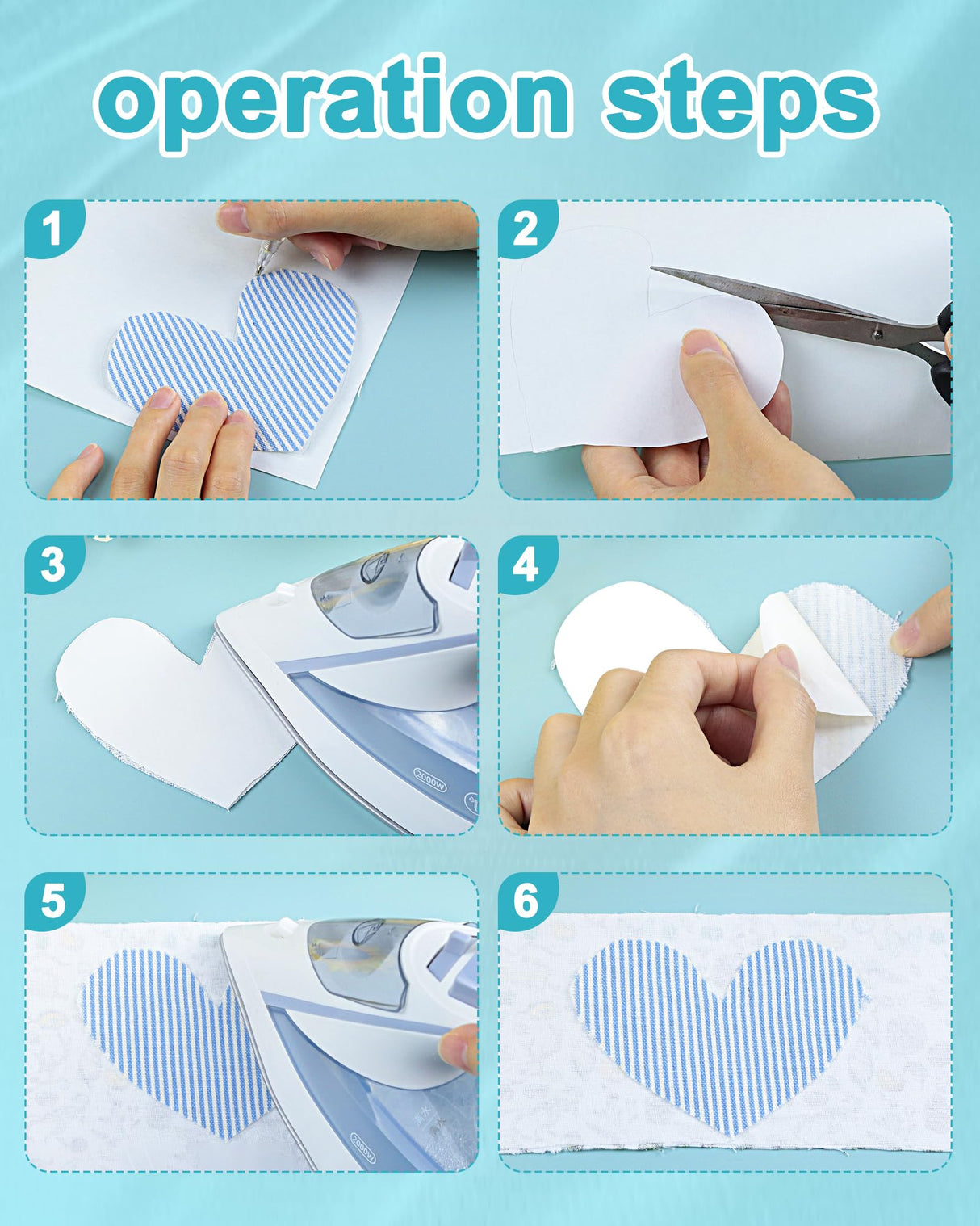 operation steps

1

2

3

2000W

4

5

2000W

6