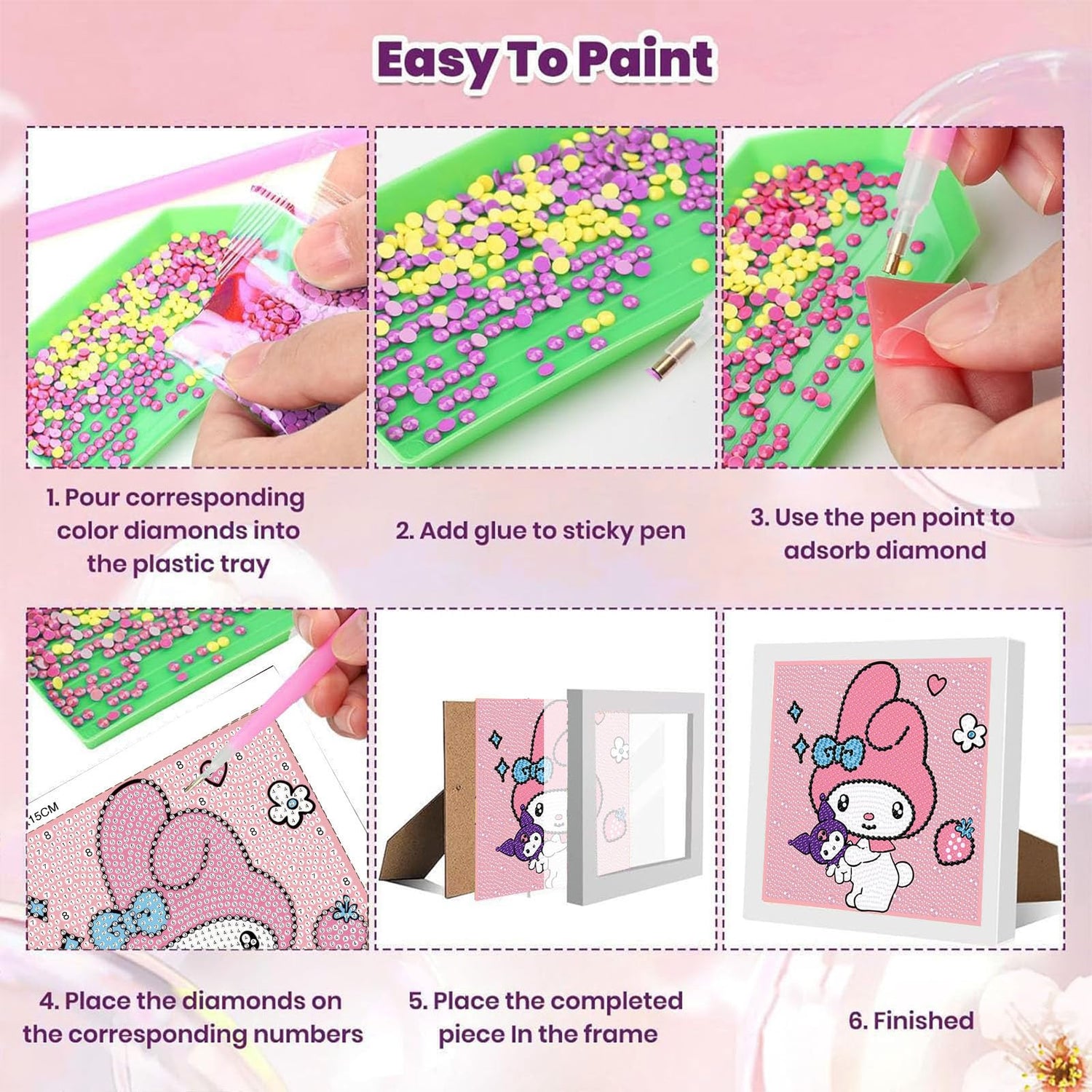 Easy To Paint

1. Pour corresponding color diamonds into the plastic tray

2. Add glue to sticky pen

3. Use the pen point to adsorb diamond

15CM

4. Place the diamonds on the corresponding numbers

5. Place the completed piece In the frame

6. Finished