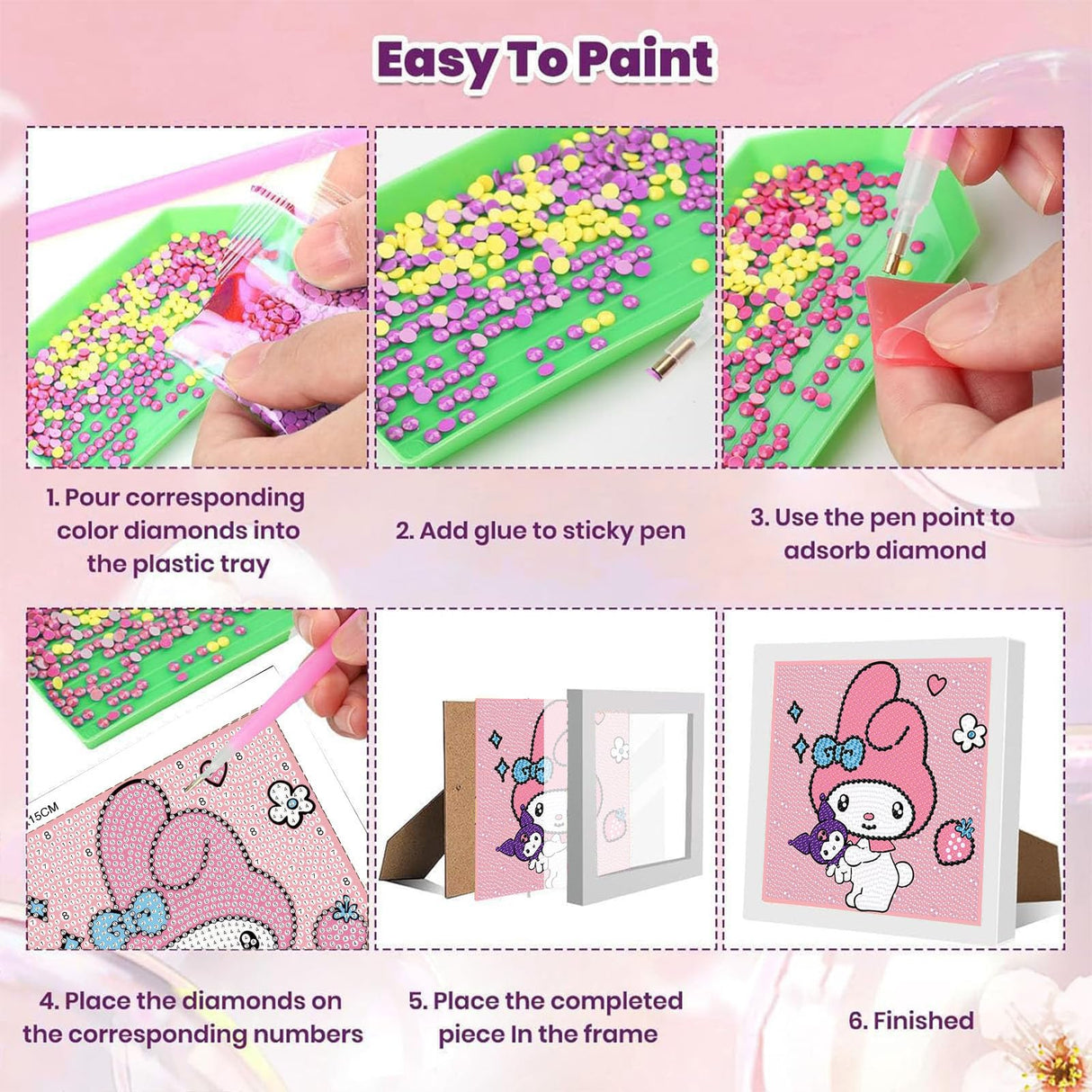 Easy To Paint

1. Pour corresponding color diamonds into the plastic tray

2. Add glue to sticky pen

3. Use the pen point to adsorb diamond

x15CM

4. Place the diamonds on the corresponding numbers

5. Place the completed piece In the frame

6. Finished