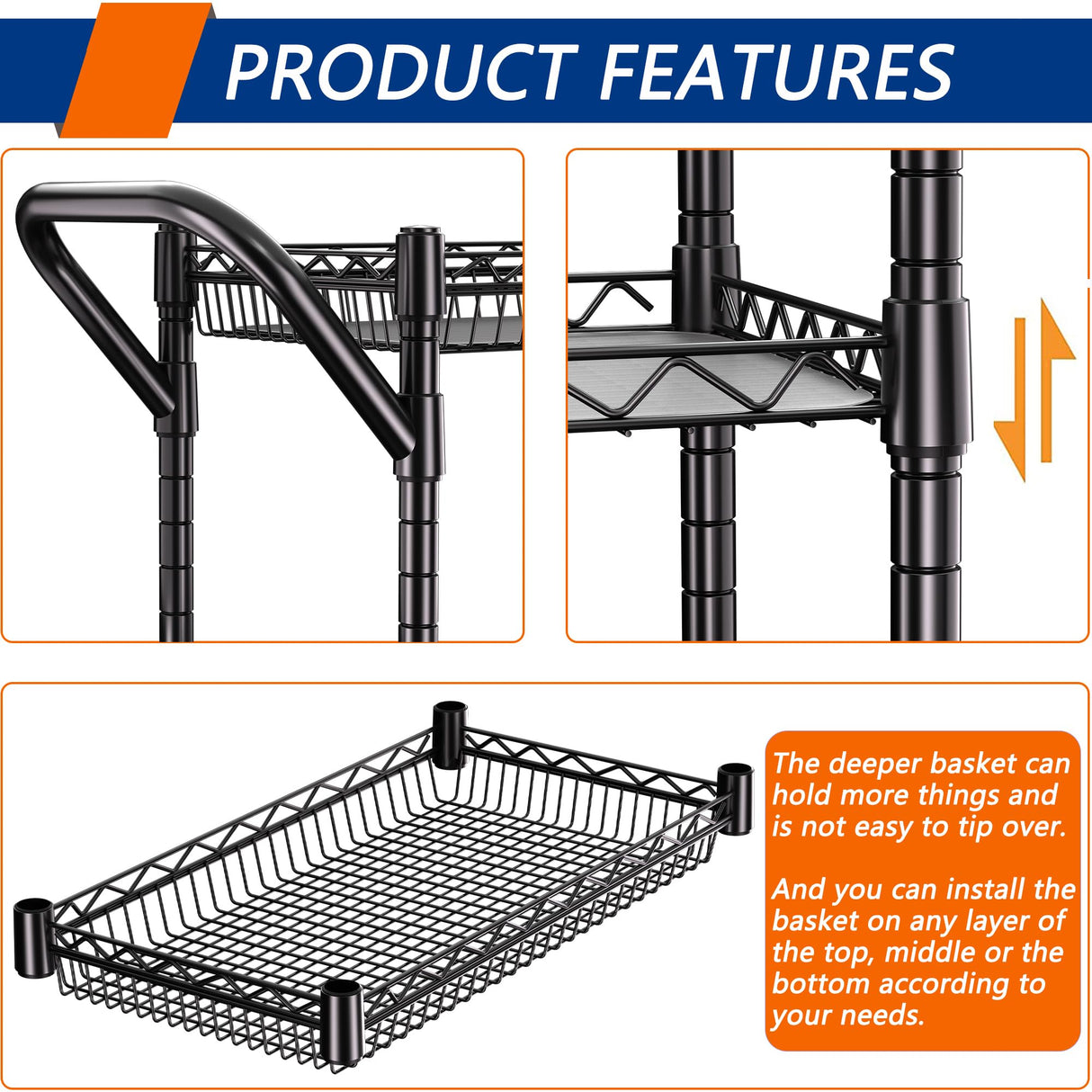 PRODUCT FEATURES

The deeper basket can hold more things and is not easy to tip over.

And you can install the basket on any layer of the top, middle or the bottom according to your needs.