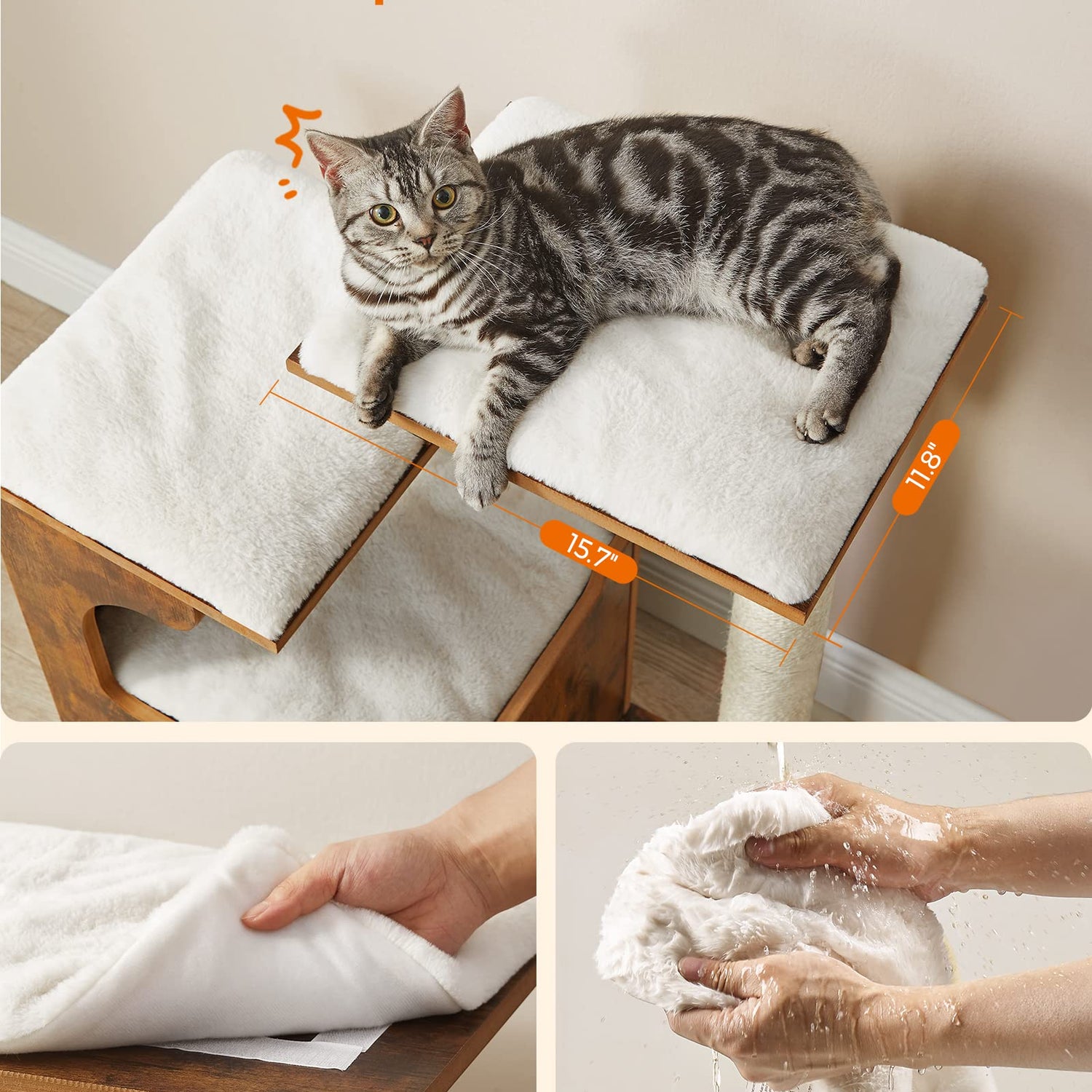 15.7"
11.8"