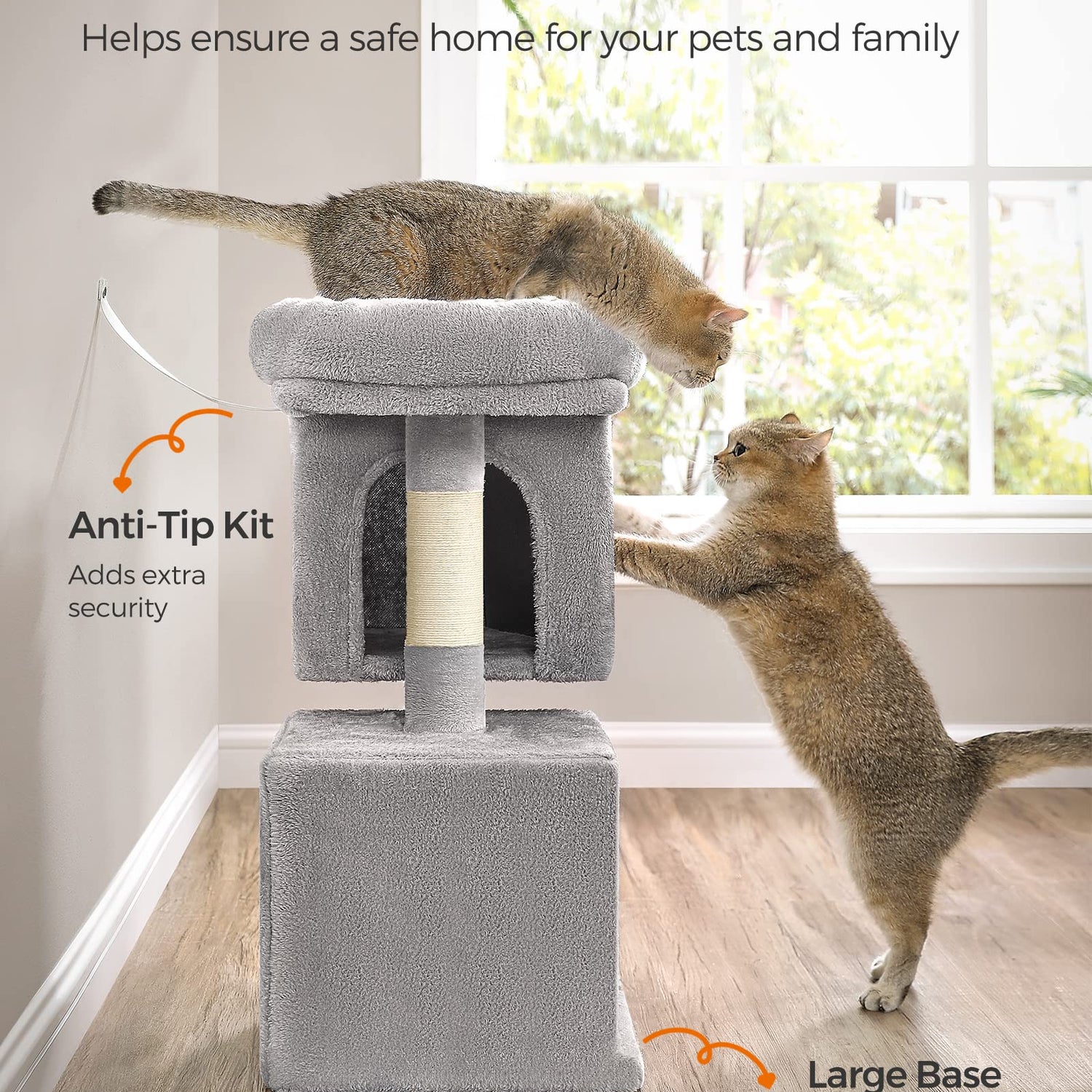 Helps ensure a safe home for your pets and family

Anti-Tip Kit
Adds extra security

Large Base