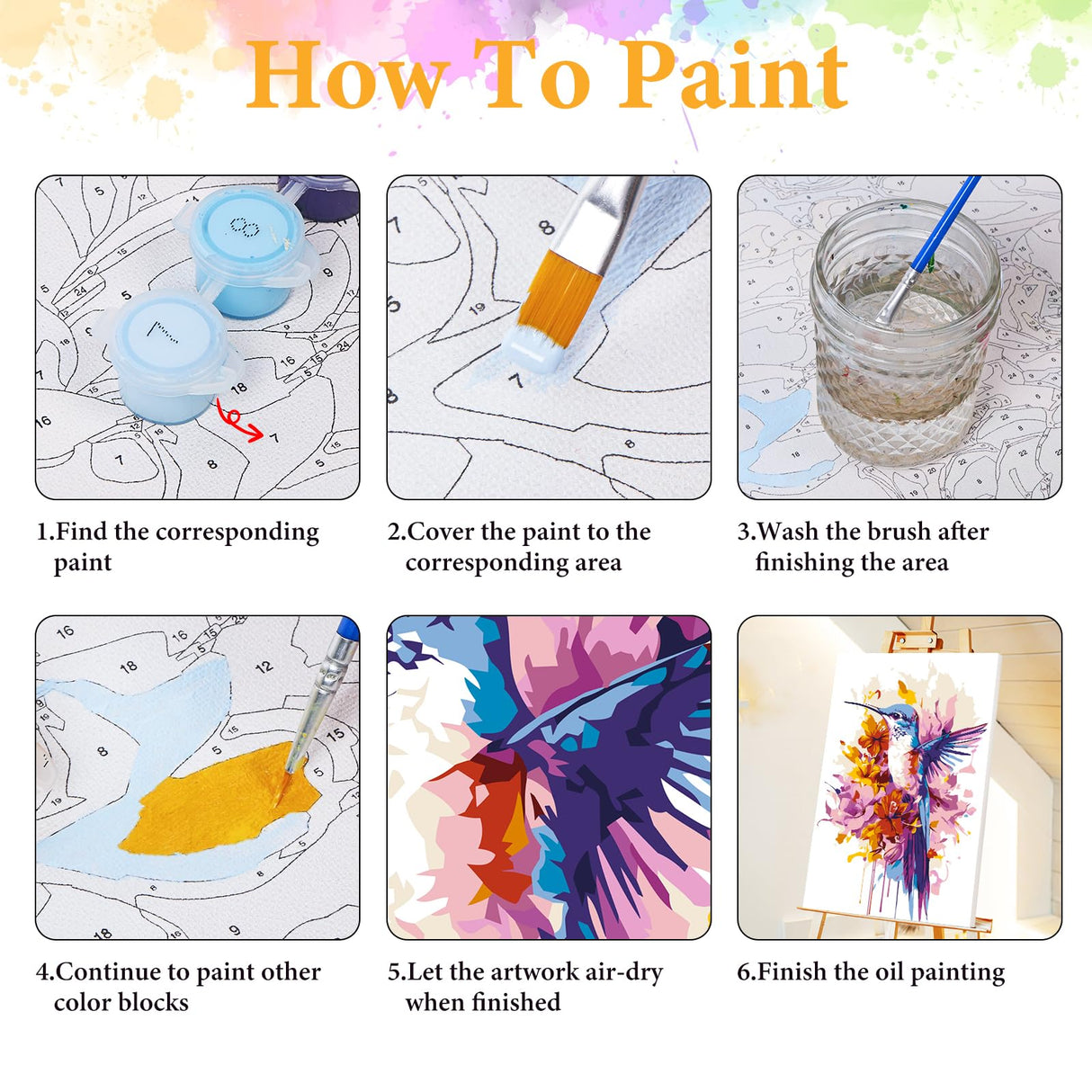 How To Paint

1.Find the corresponding paint

2.Cover the paint to the corresponding area

3.Wash the brush after finishing the area

4.Continue to paint other color blocks

5.Let the artwork air-dry when finished

6.Finish the oil painting