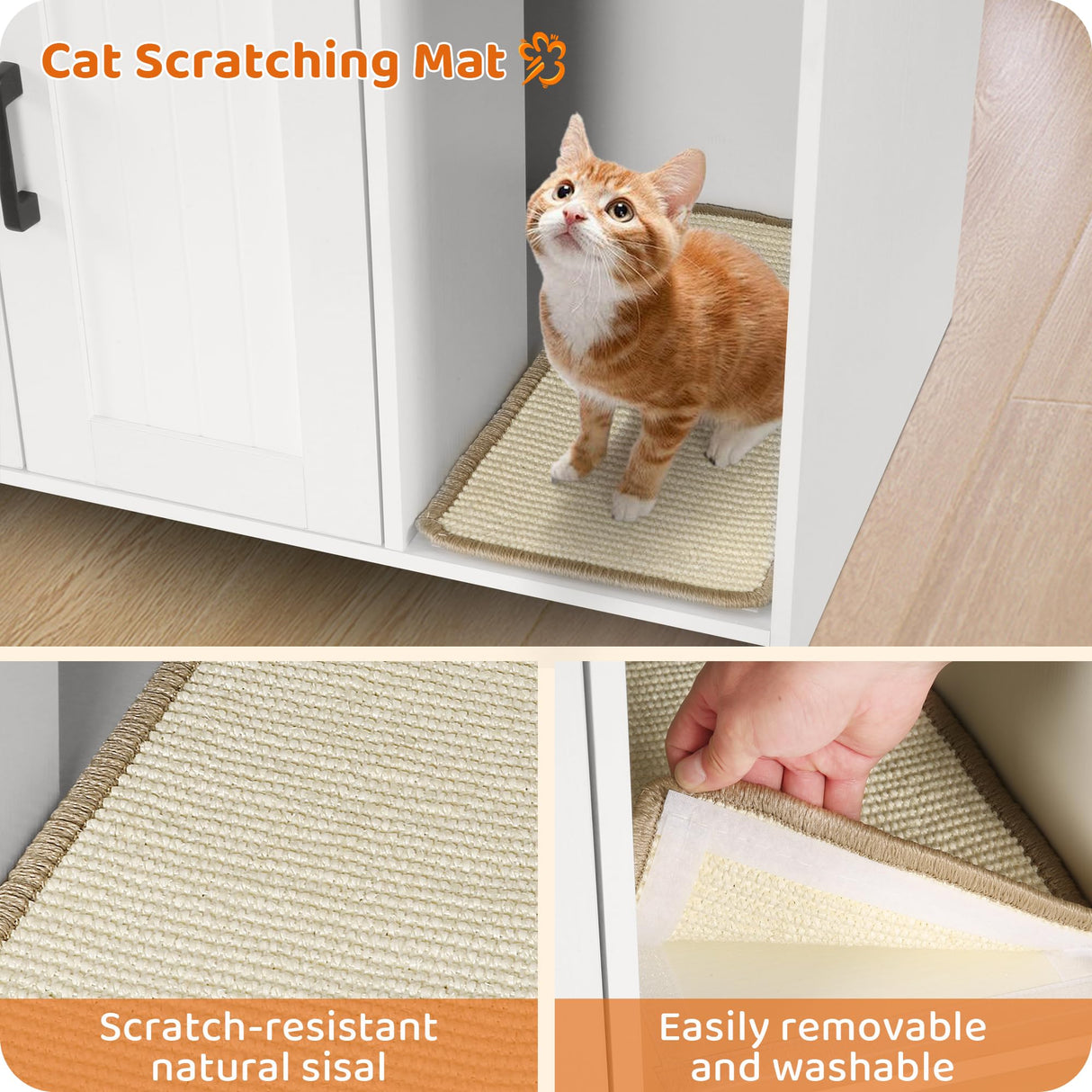 Cat Scratching Mat

Scratch-resistant natural sisal

Easily removable and washable