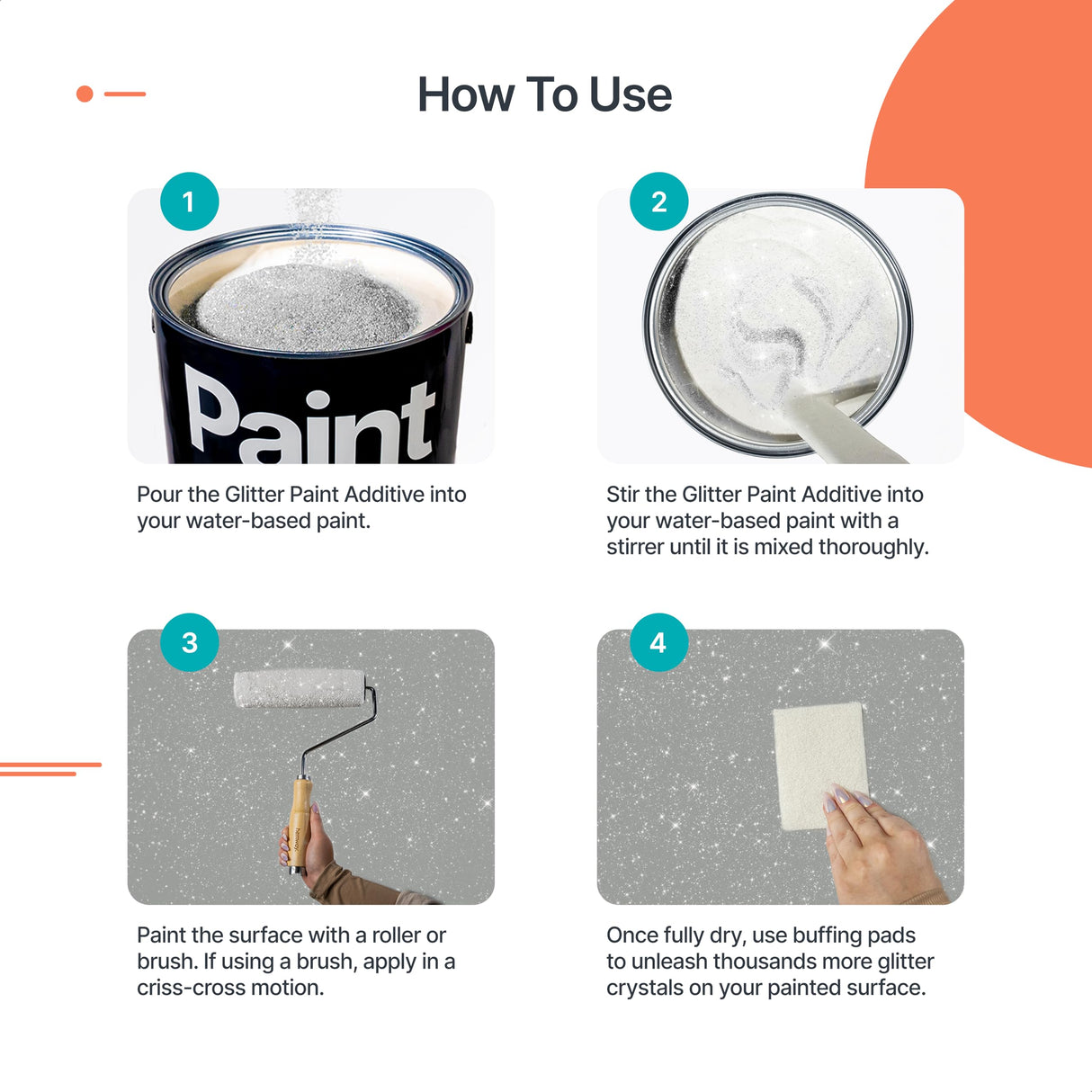 How To Use

1

Paint

Pour the Glitter Paint Additive into your water-based paint.

2

Stir the Glitter Paint Additive into your water-based paint with a stirrer until it is mixed thoroughly.

3

Paint the surface with a roller or brush. If using a brush, apply in a criss-cross motion.

4

Once fully dry, use buffing pads to unleash thousands more glitter crystals on your painted surface.