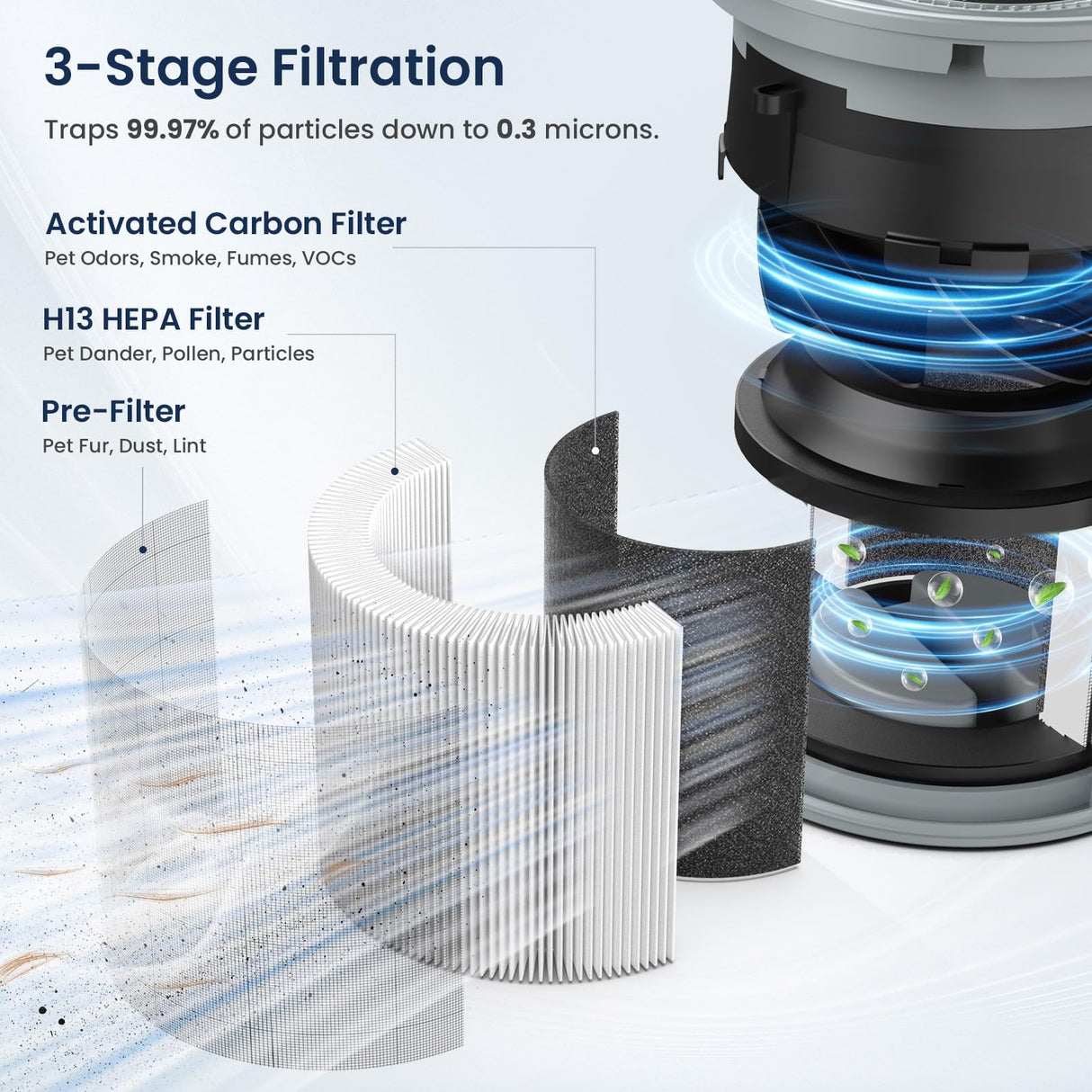 3-Stage Filtration

Traps 99.97% of particles down to 0.3 microns.

Activated Carbon Filter

Pet Odors, Smoke, Fumes, VOCs

H13 HEPA Filter

Pet Dander, Pollen, Particles

Pre-Filter

Pet Fur, Dust, Lint