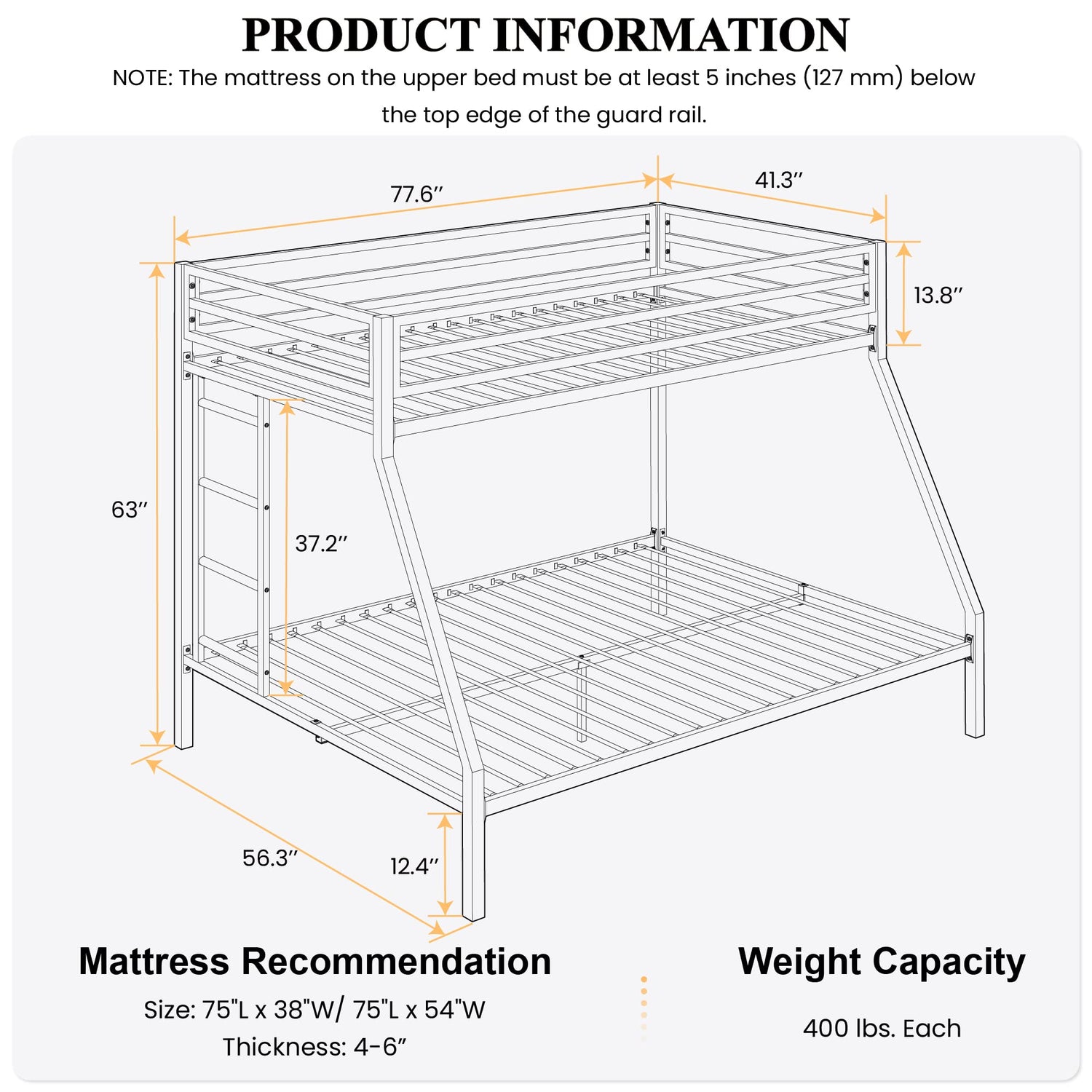 PRODUCT INFORMATION

NOTE: The mattress on the upper bed must be at least 5 inches (127 mm) below the top edge of the guard rail.

77.6″

41.3″

13.8″

63″

37.2″

56.3″

12.4″

Mattress Recommendation

Size: 75"L x 38"W/ 75"L x 54"W

Thickness: 4-6″

Weight Capacity

400 lbs. Each