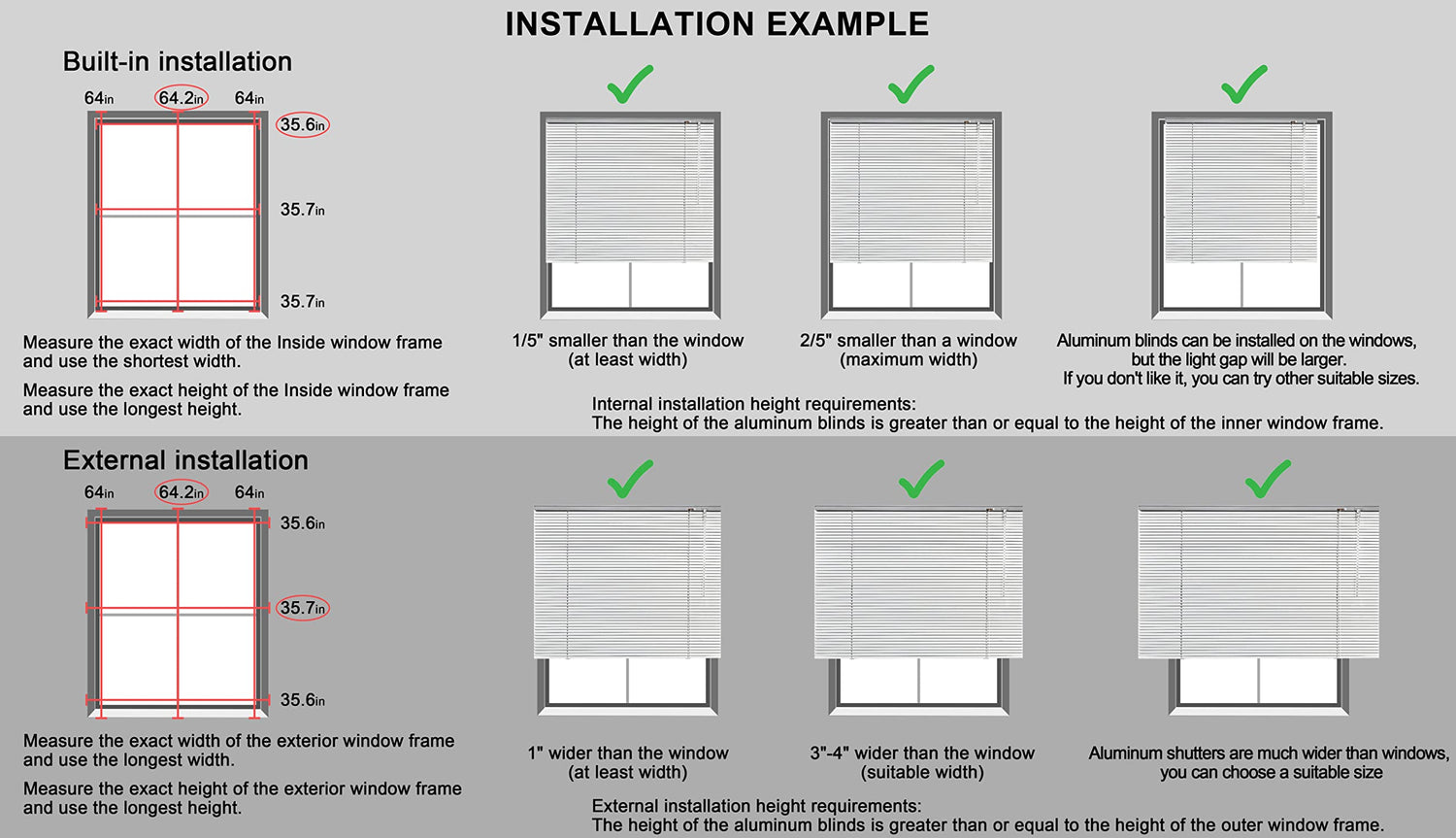 INSTALLATION EXAMPLE

Built-in installation

64in 64.2in 64in

35.6in

35.7in

35.7in

Measure the exact width of the Inside window frame and use the shortest width.

Measure the exact height of the Inside window frame and use the longest height.

1/5" smaller than the window
(at least width)

2/5" smaller than a window
(maximum width)

Aluminum blinds can be installed on the windows, but the light gap will be larger.
If you don't like it, you can try other suitable sizes.

Internal installation height requirements:
The height of the aluminum blinds is greater than or equal to the height of the inner window frame.

External installation

64in 64.2in 64in

35.6in

35.7in

35.6in

Measure the exact width of the exterior window frame and use the longest width.

Measure the exact height of the exterior window frame and use the longest height.

1" wider than the window
(at least width)

3"-4" wider than the window
(suitable width)

Aluminum shutters are much wider than windows, you can choose a suitable size

External installation height requirements:
The height of the aluminum blinds is greater than or equal to the height of the outer window frame.