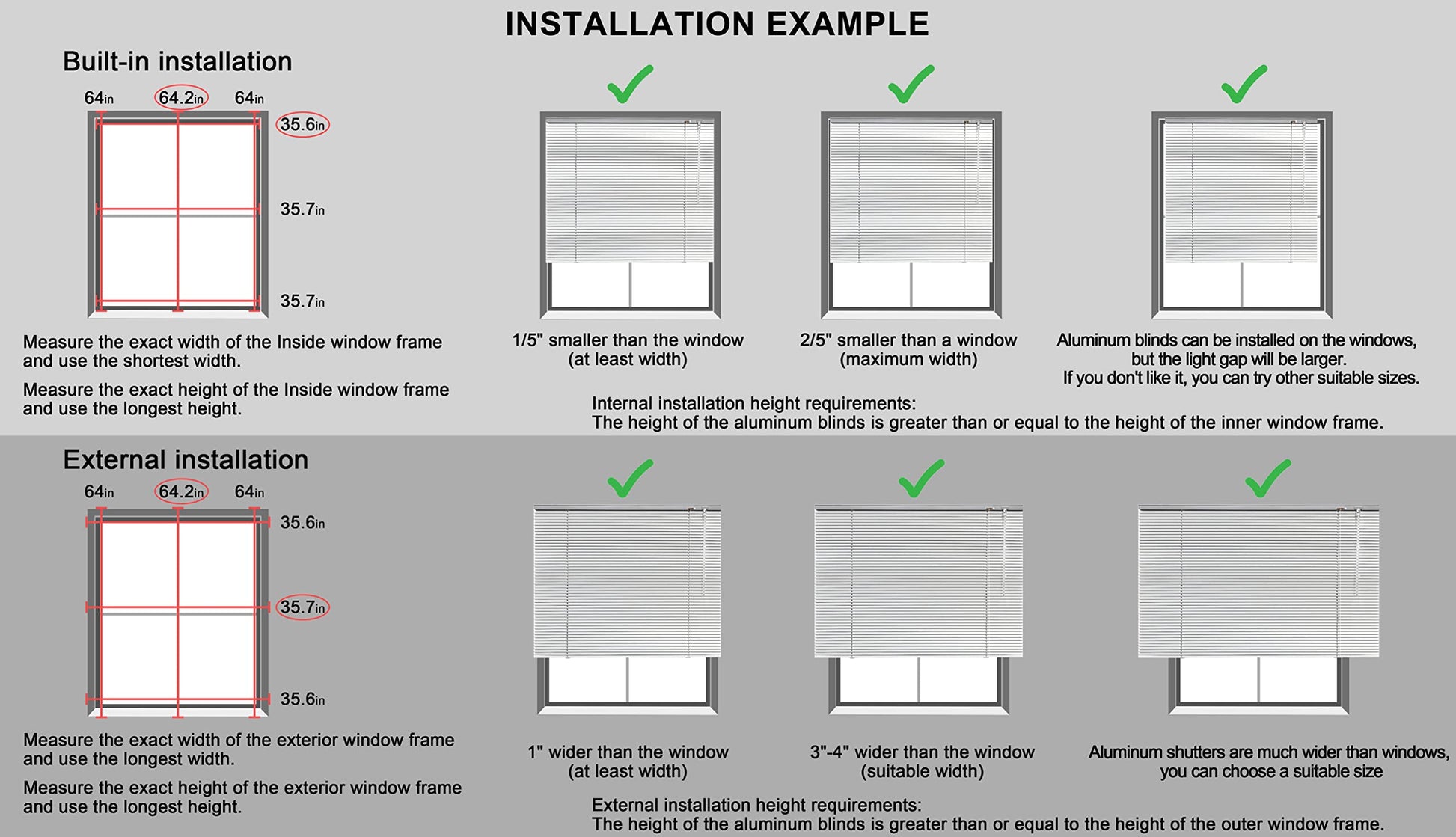 INSTALLATION EXAMPLE

Built-in installation

64in 64.2in 64in

35.6in

35.7in

35.7in

Measure the exact width of the Inside window frame and use the shortest width.

Measure the exact height of the Inside window frame and use the longest height.

1/5" smaller than the window (at least width)

2/5" smaller than a window (maximum width)

Aluminum blinds can be installed on the windows, but the light gap will be larger. If you don't like it, you can try other suitable sizes.

Internal installation height requirements:
The height of the aluminum blinds is greater than or equal to the height of the inner window frame.

External installation

64in 64.2in 64in

35.6in

35.7in

35.6in

Measure the exact width of the exterior window frame and use the longest width.

Measure the exact height of the exterior window frame and use the longest height.

1" wider than the window (at least width)

3"-4" wider than the window (suitable width)

Aluminum shutters are much wider than windows, you can choose a suitable size

External installation height requirements:
The height of the aluminum blinds is greater than or equal to the height of the outer window frame.