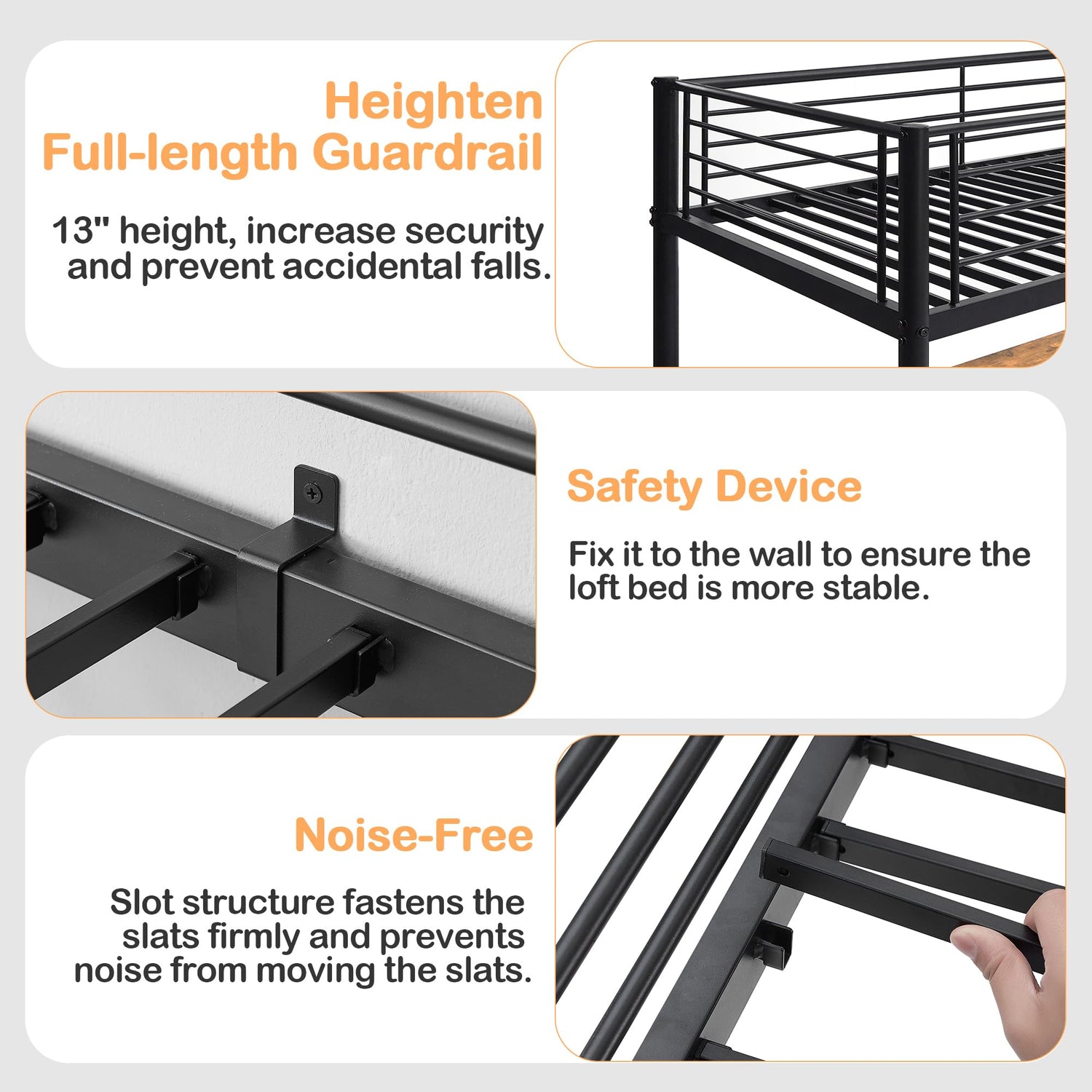 Heighten Full-length Guardrail

13" height, increase security and prevent accidental falls.

Safety Device

Fix it to the wall to ensure the loft bed is more stable.

Noise-Free

Slot structure fastens the slats firmly and prevents noise from moving the slats.