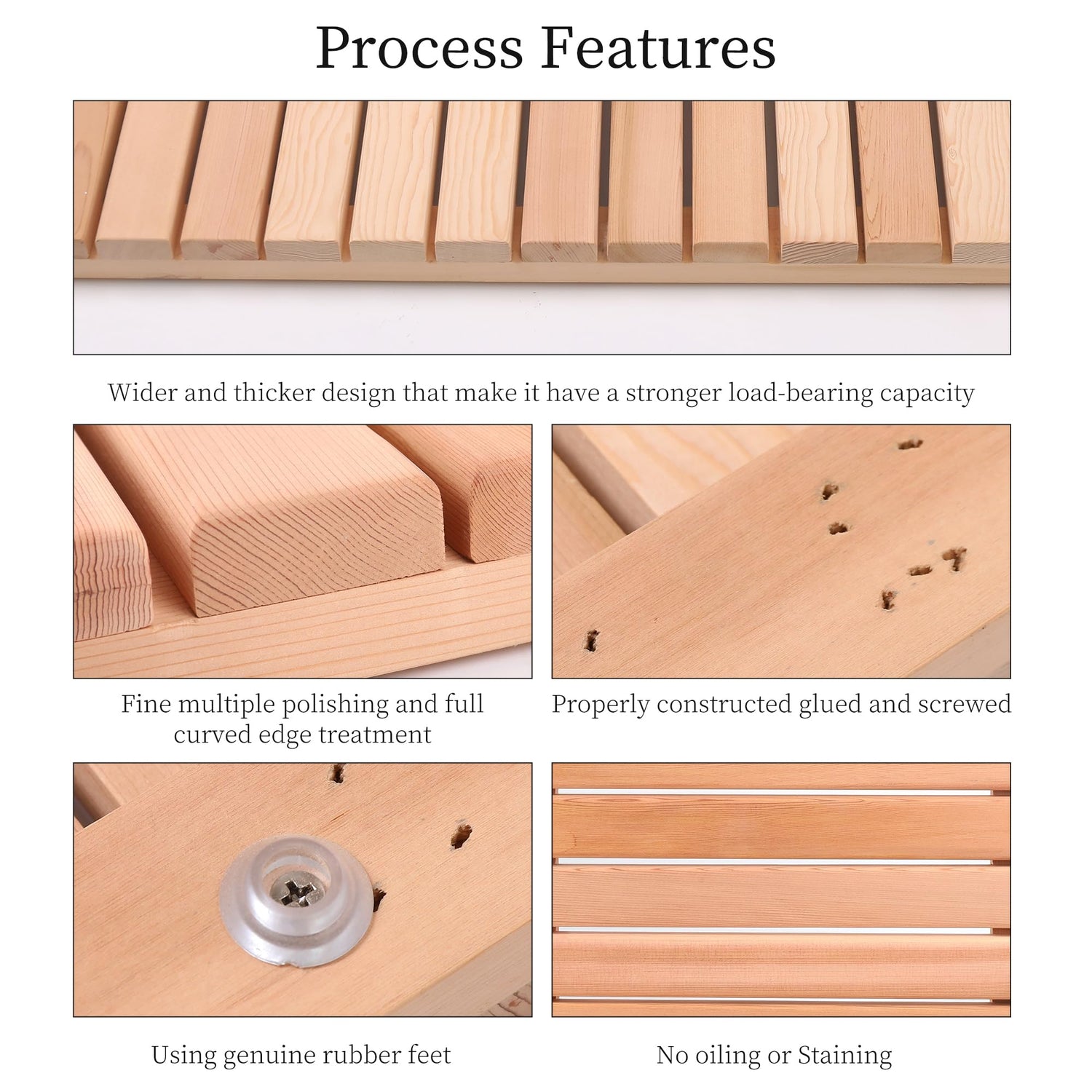 Process Features

Wider and thicker design that make it have a stronger load-bearing capacity

Fine multiple polishing and full curved edge treatment

Properly constructed glued and screwed

Using genuine rubber feet

No oiling or Staining