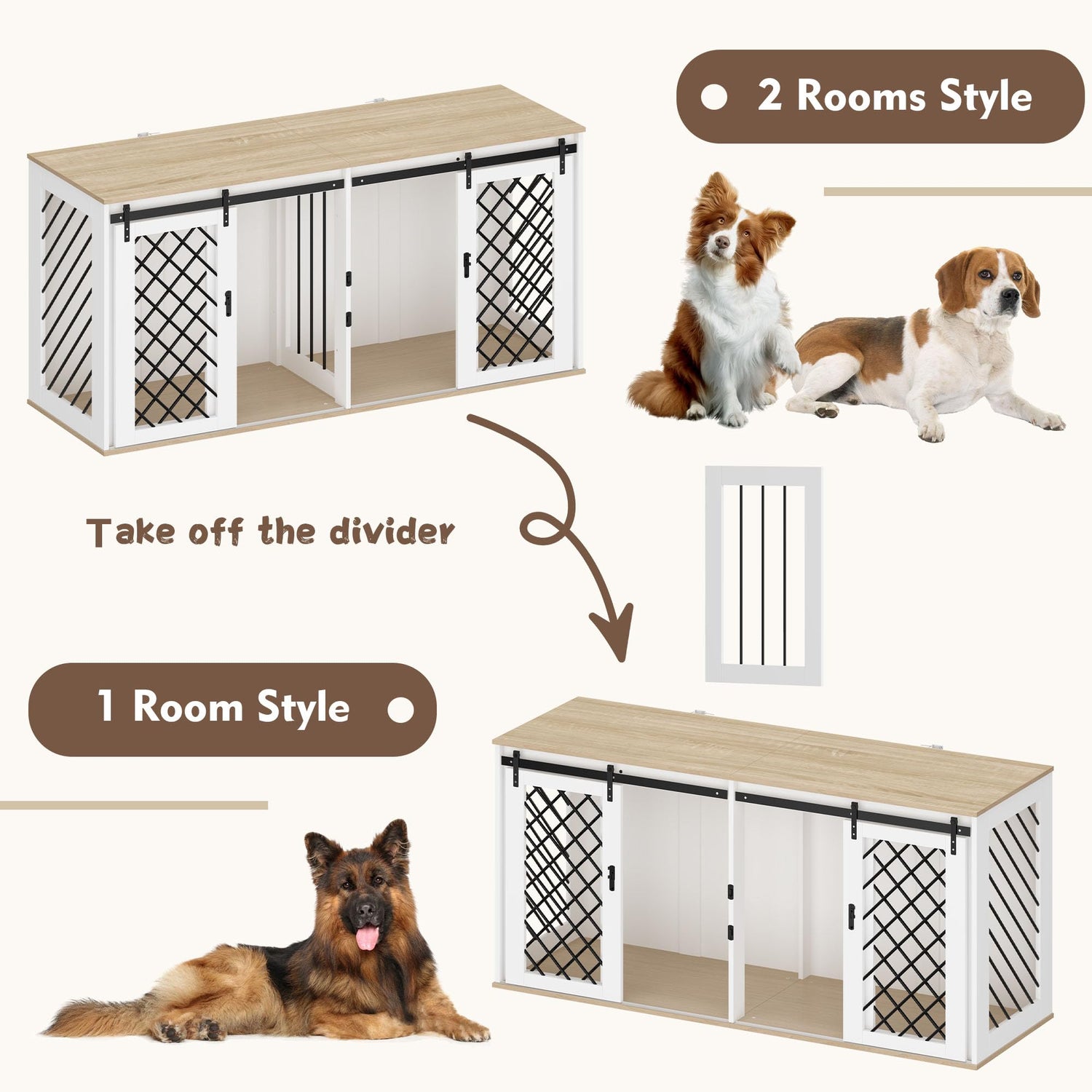 2 Rooms Style

Take off the divider

1 Room Style