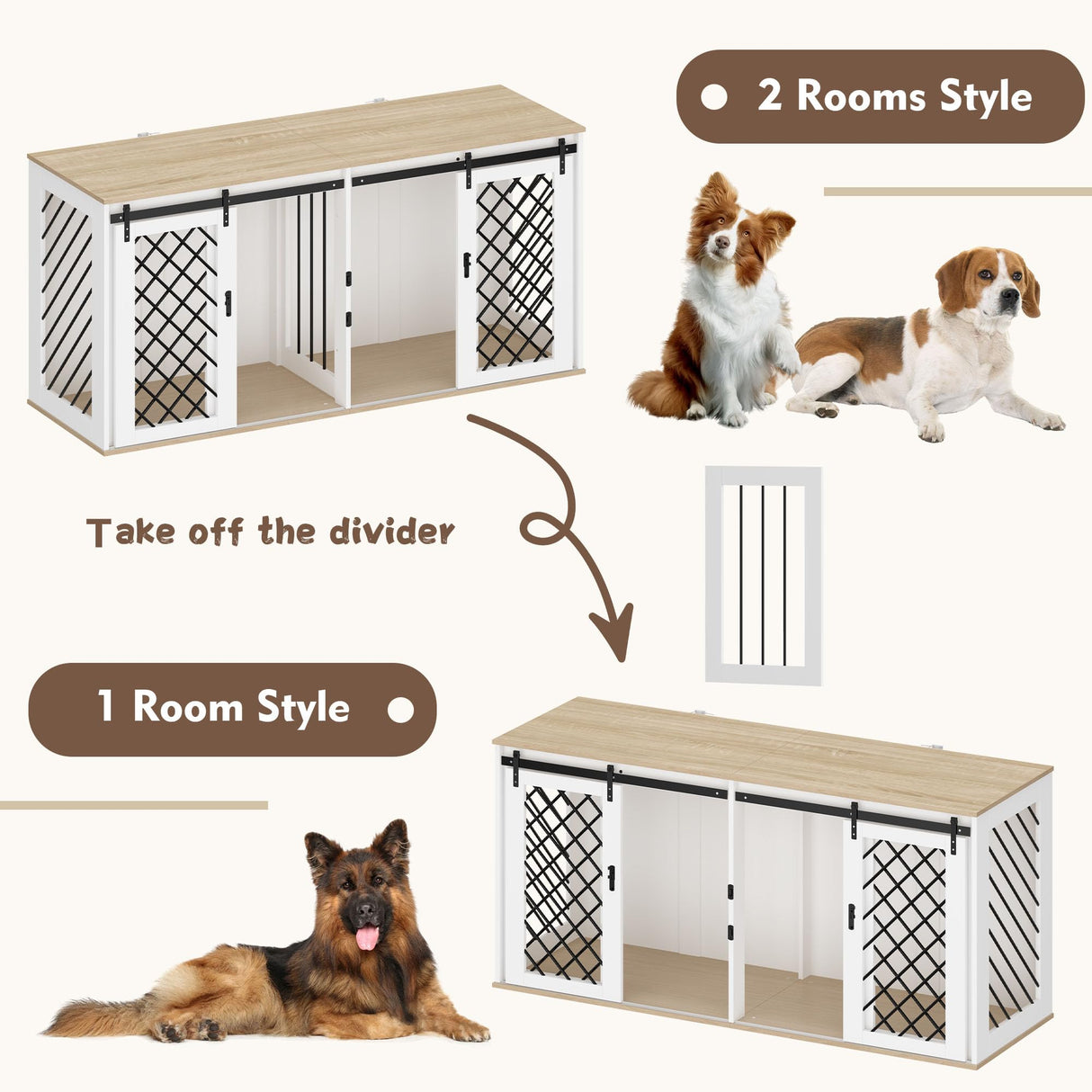 2 Rooms Style

Take off the divider

1 Room Style