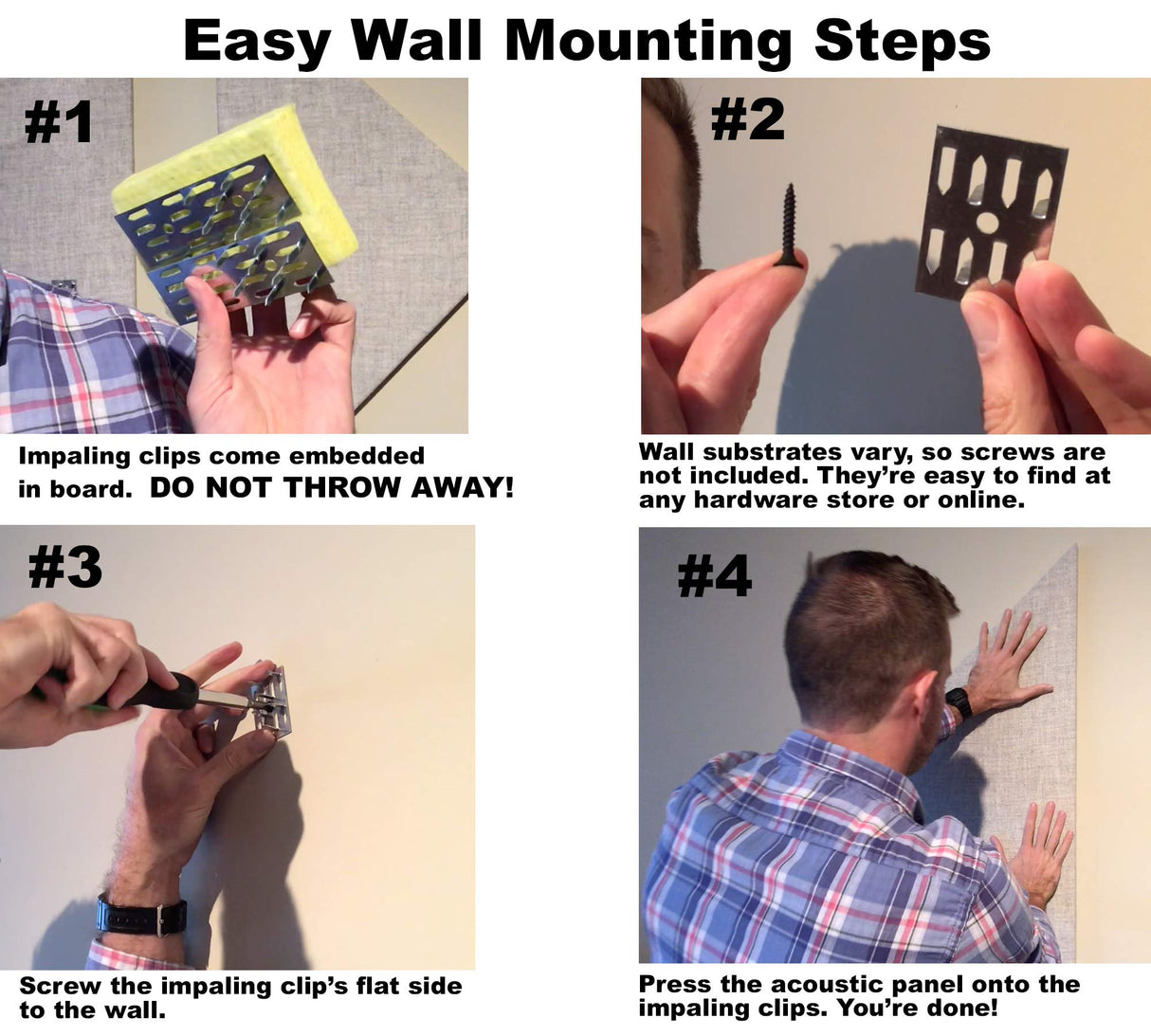 Easy Wall Mounting Steps

#1

Impaling clips come embedded in board. DO NOT THROW AWAY!

#2

Wall substrates vary, so screws are not included. They're easy to find at any hardware store or online.

#3

Screw the impaling clip's flat side to the wall.

#4

Press the acoustic panel onto the impaling clips. You're done!