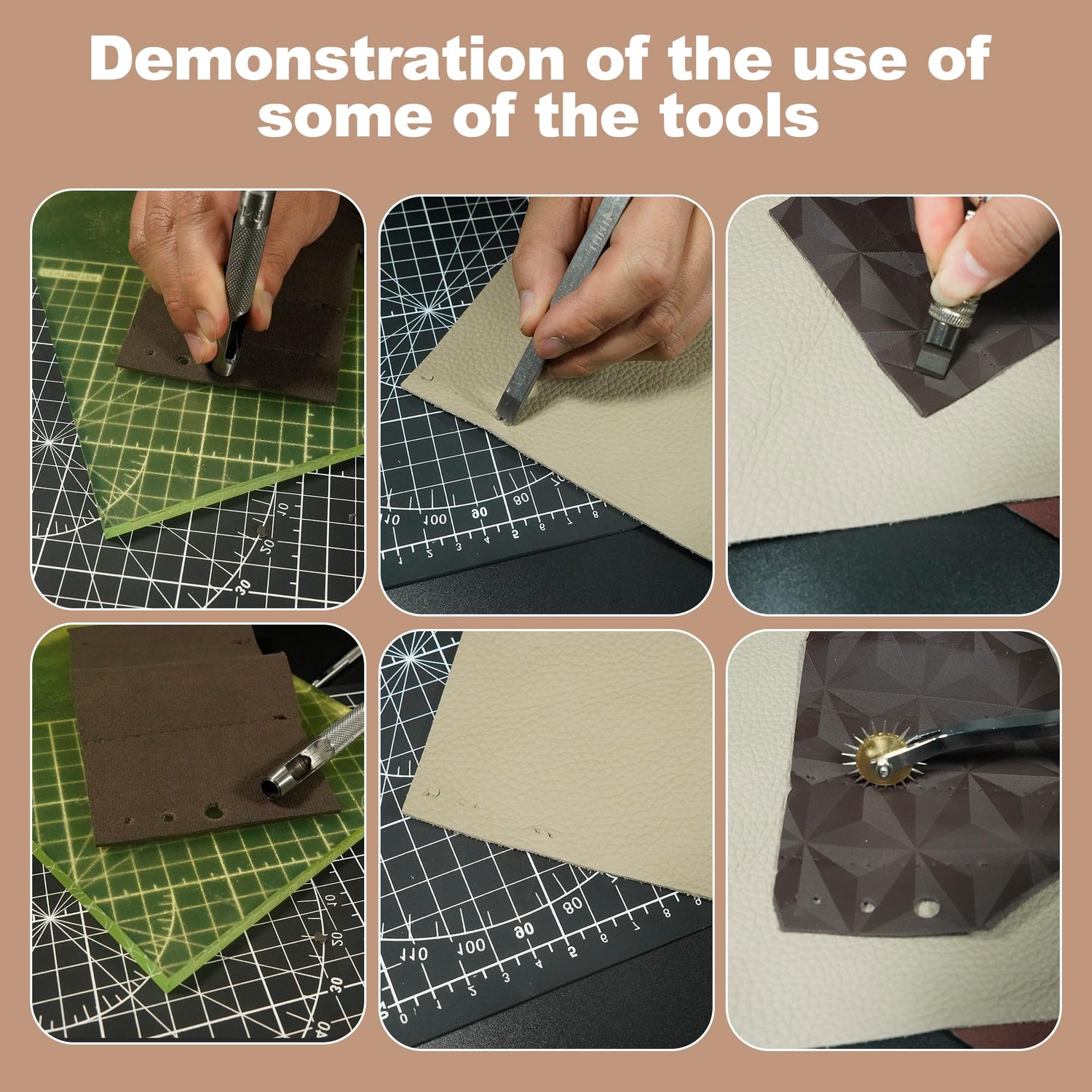 Demonstration of the use of some of the tools