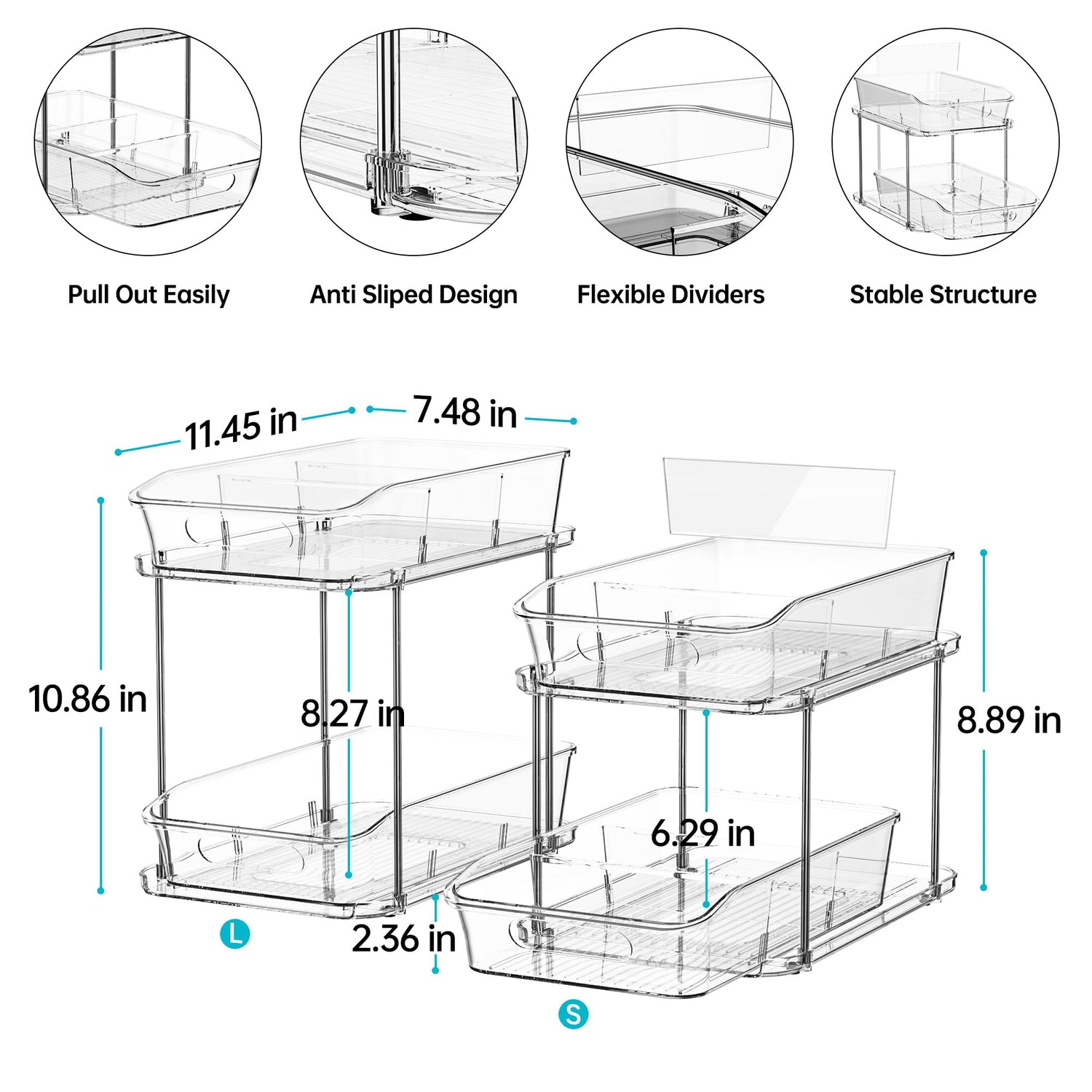 Pull Out Easily

Anti Sliped Design

Flexible Dividers

Stable Structure

11.45 in

7.48 in

10.86 in

8.27 in

8.89 in

6.29 in

2.36 in

L

S