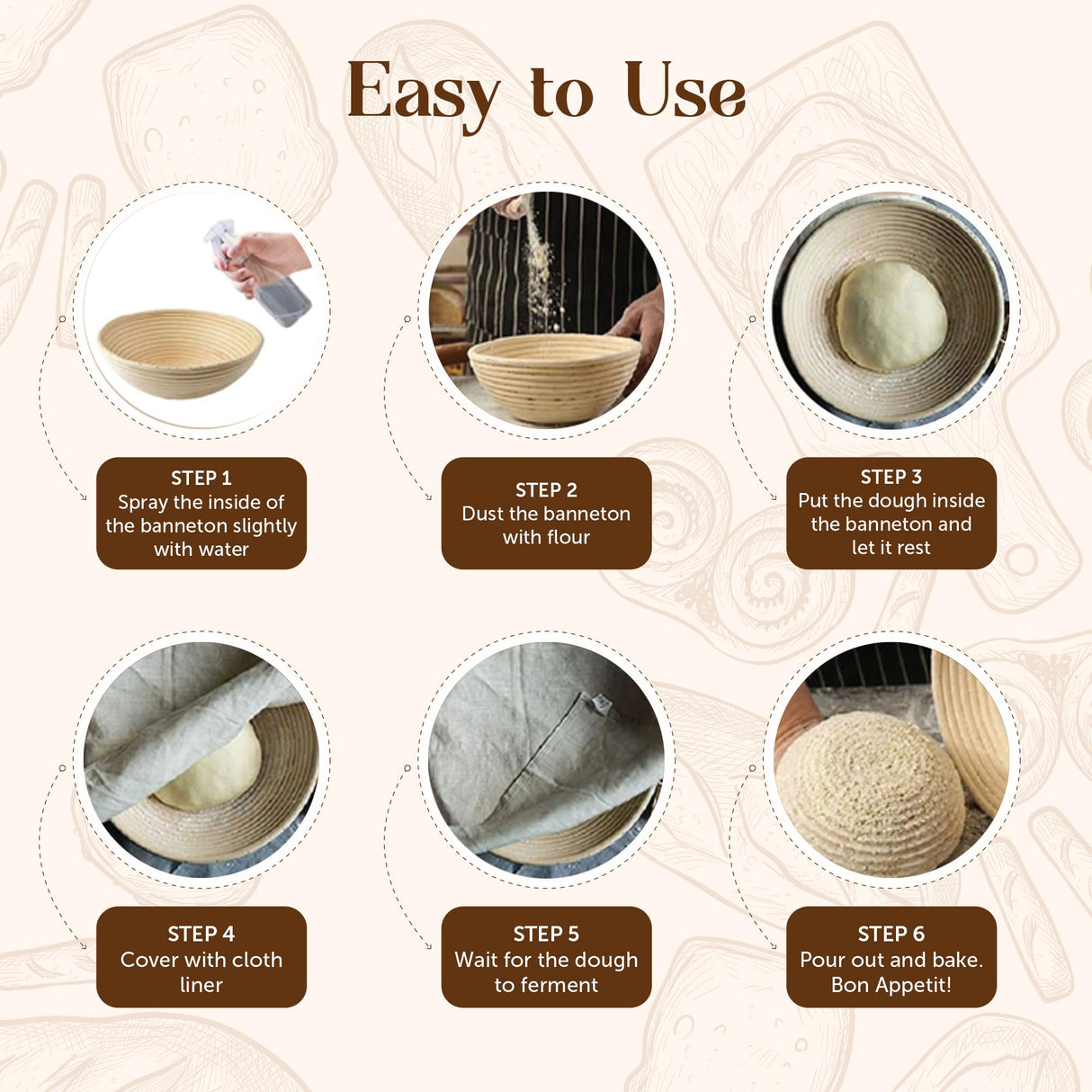 Easy to Use

STEP 1
Spray the inside of the banneton slightly with water

STEP 2
Dust the banneton with flour

STEP 3
Put the dough inside the banneton and let it rest

STEP 4
Cover with cloth liner

STEP 5
Wait for the dough to ferment

STEP 6
Pour out and bake. Bon Appetit!