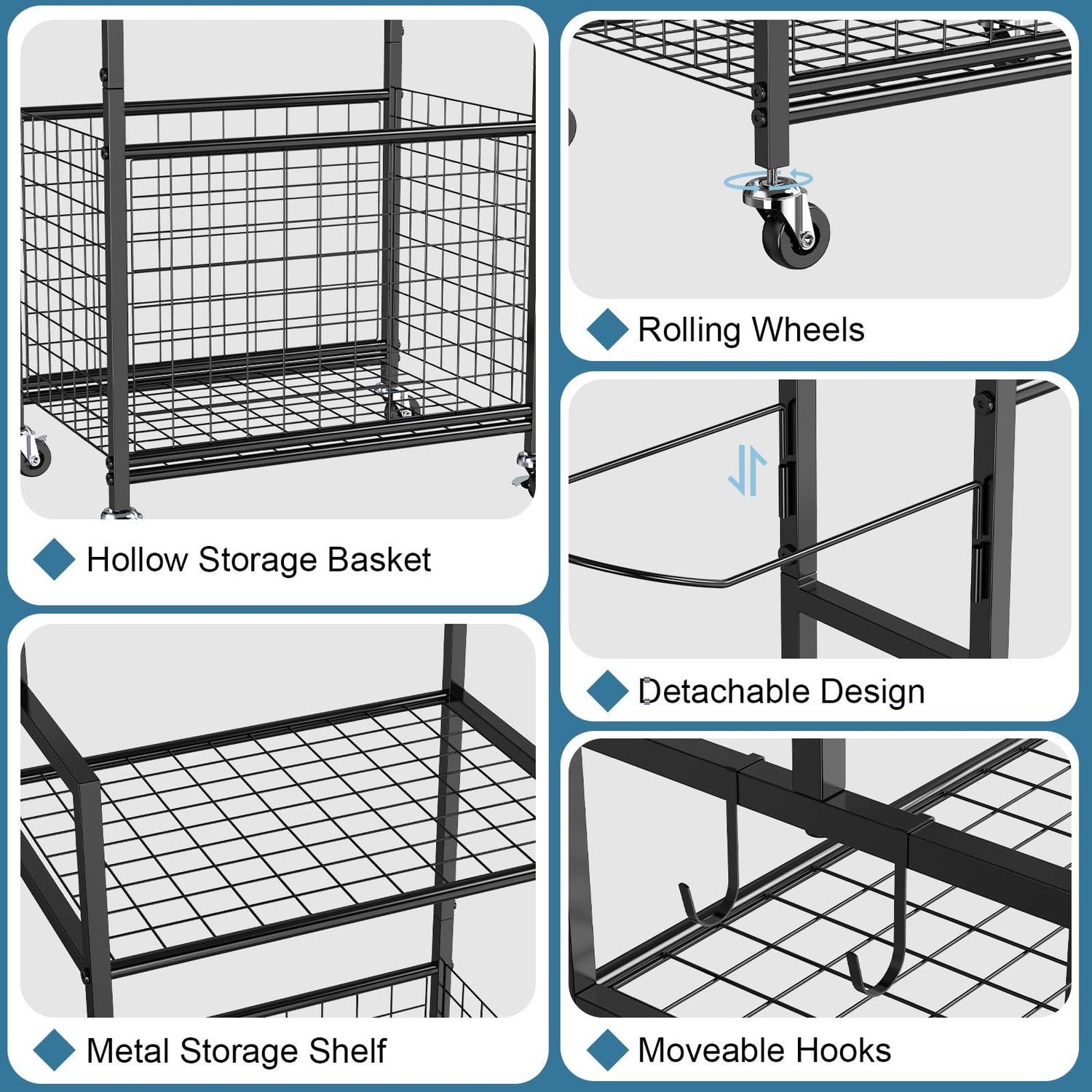 Hollow Storage Basket

Metal Storage Shelf

Rolling Wheels

Detachable Design

Moveable Hooks