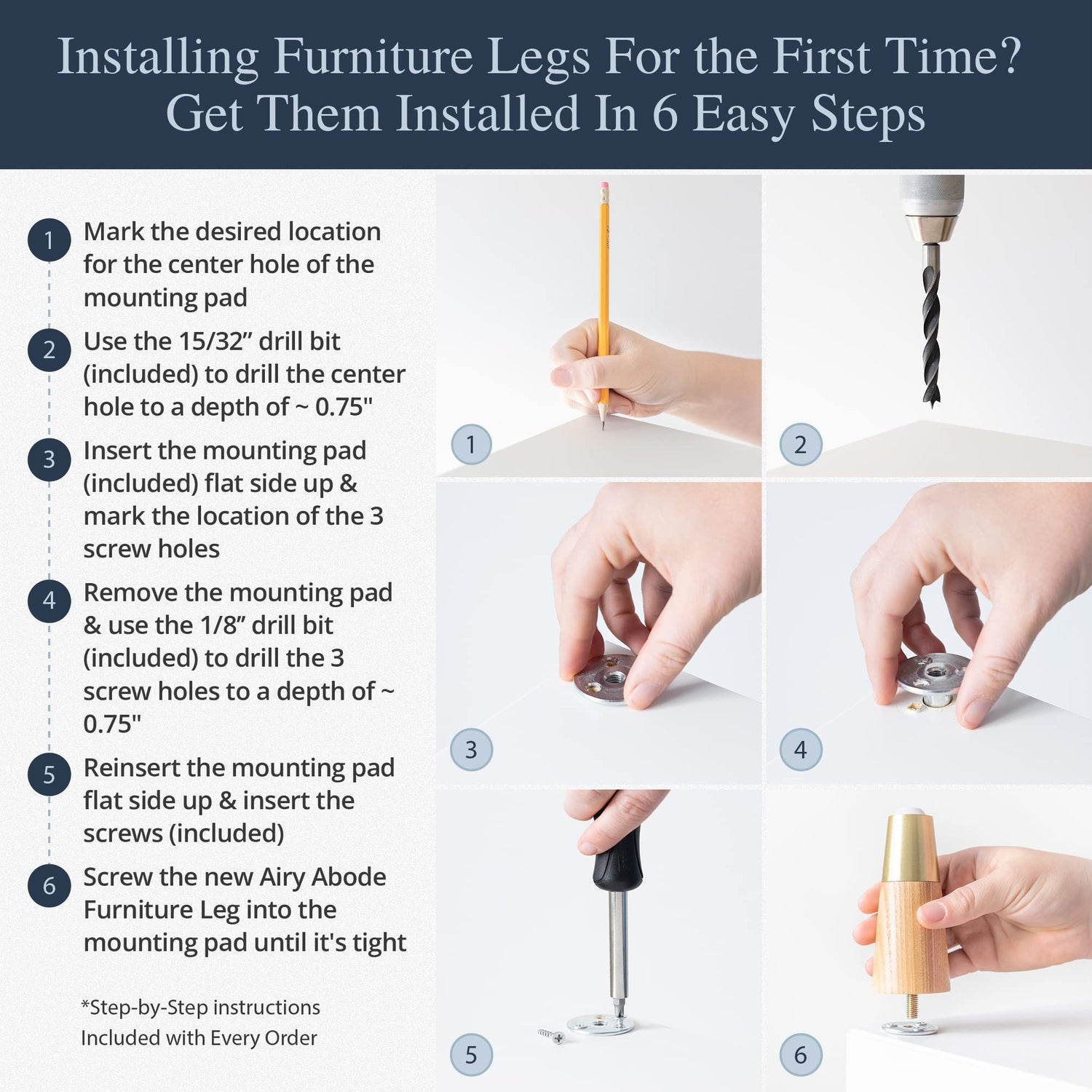 Installing Furniture Legs For the First Time?
Get Them Installed In 6 Easy Steps

1 Mark the desired location for the center hole of the mounting pad

2 Use the 15/32” drill bit (included) to drill the center hole to a depth of ~ 0.75"

3 Insert the mounting pad (included) flat side up & mark the location of the 3 screw holes

4 Remove the mounting pad & use the 1/8” drill bit (included) to drill the 3 screw holes to a depth of ~ 0.75"

5 Reinsert the mounting pad flat side up & insert the screws (included)

6 Screw the new Airy Abode Furniture Leg into the mounting pad until it's tight

*Step-by-Step instructions Included with Every Order

1

2

3

4

5

6