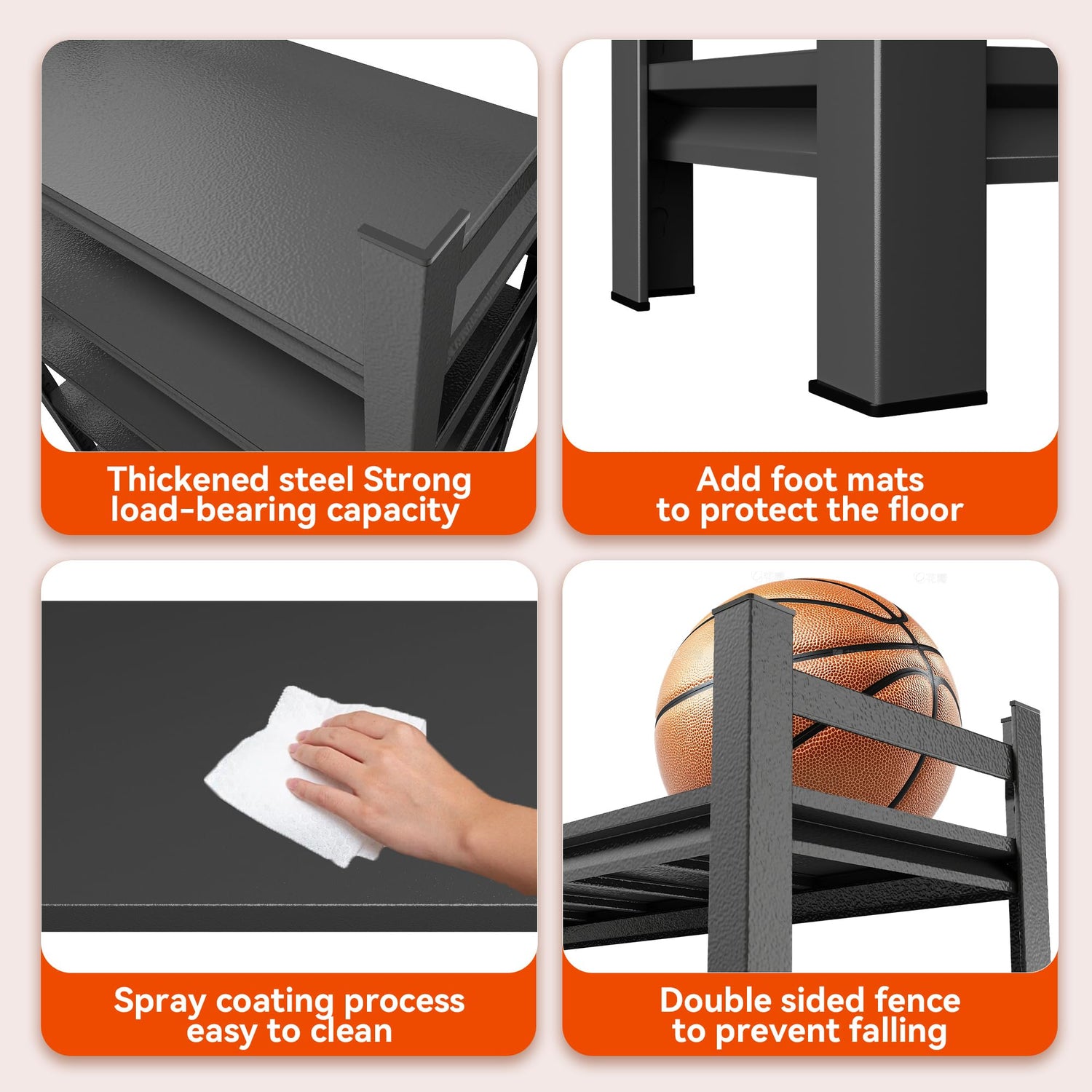 Thickened steel Strong load-bearing capacity

Add foot mats to protect the floor

Spray coating process easy to clean

Double sided fence to prevent falling