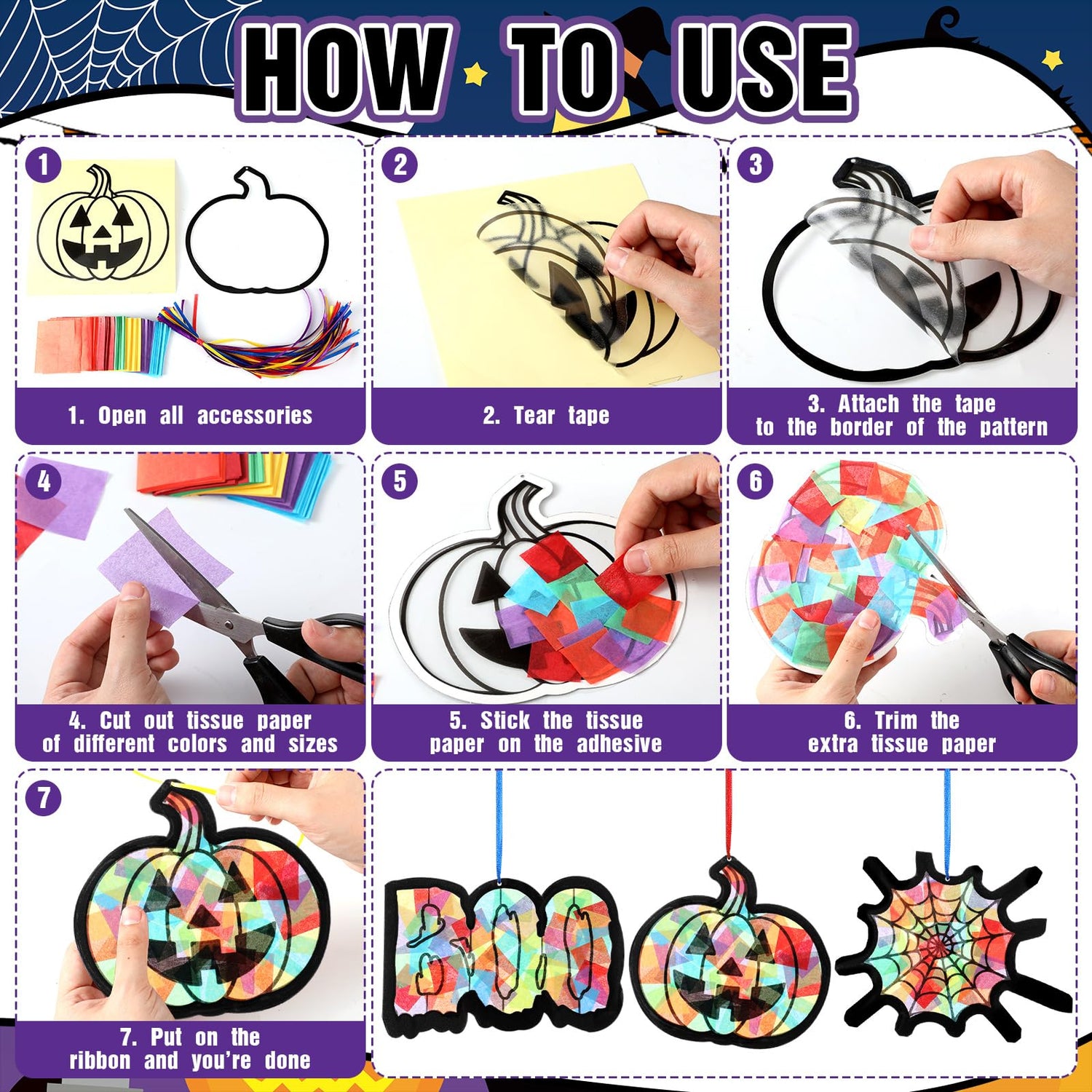 HOW TO USE

1

1. Open all accessories

2

2. Tear tape

3

3. Attach the tape to the border of the pattern

4

4. Cut out tissue paper of different colors and sizes

5

5. Stick the tissue paper on the adhesive

6

6. Trim the extra tissue paper

7

7. Put on the ribbon and you're done

BOO