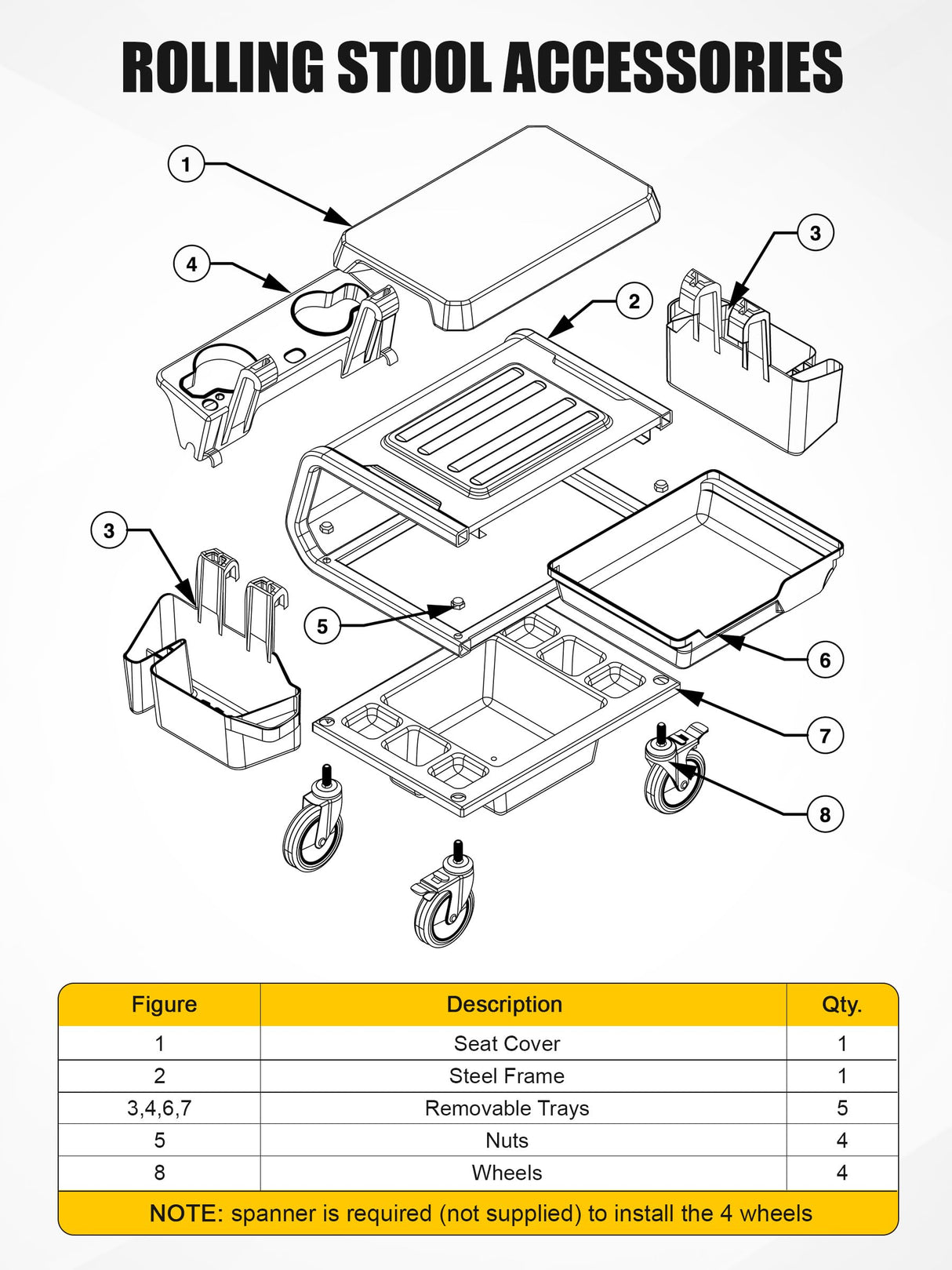 ROLLING STOOL ACCESSORIES

1
4
3
2
3
5
6
7
8

| Figure | Description | Qty. |
|---|---|---|
| 1 | Seat Cover | 1 |
| 2 | Steel Frame | 1 |
| 3,4,6,7 | Removable Trays | 5 |
| 5 | Nuts | 4 |
| 8 | Wheels | 4 |

NOTE: spanner is required (not supplied) to install the 4 wheels