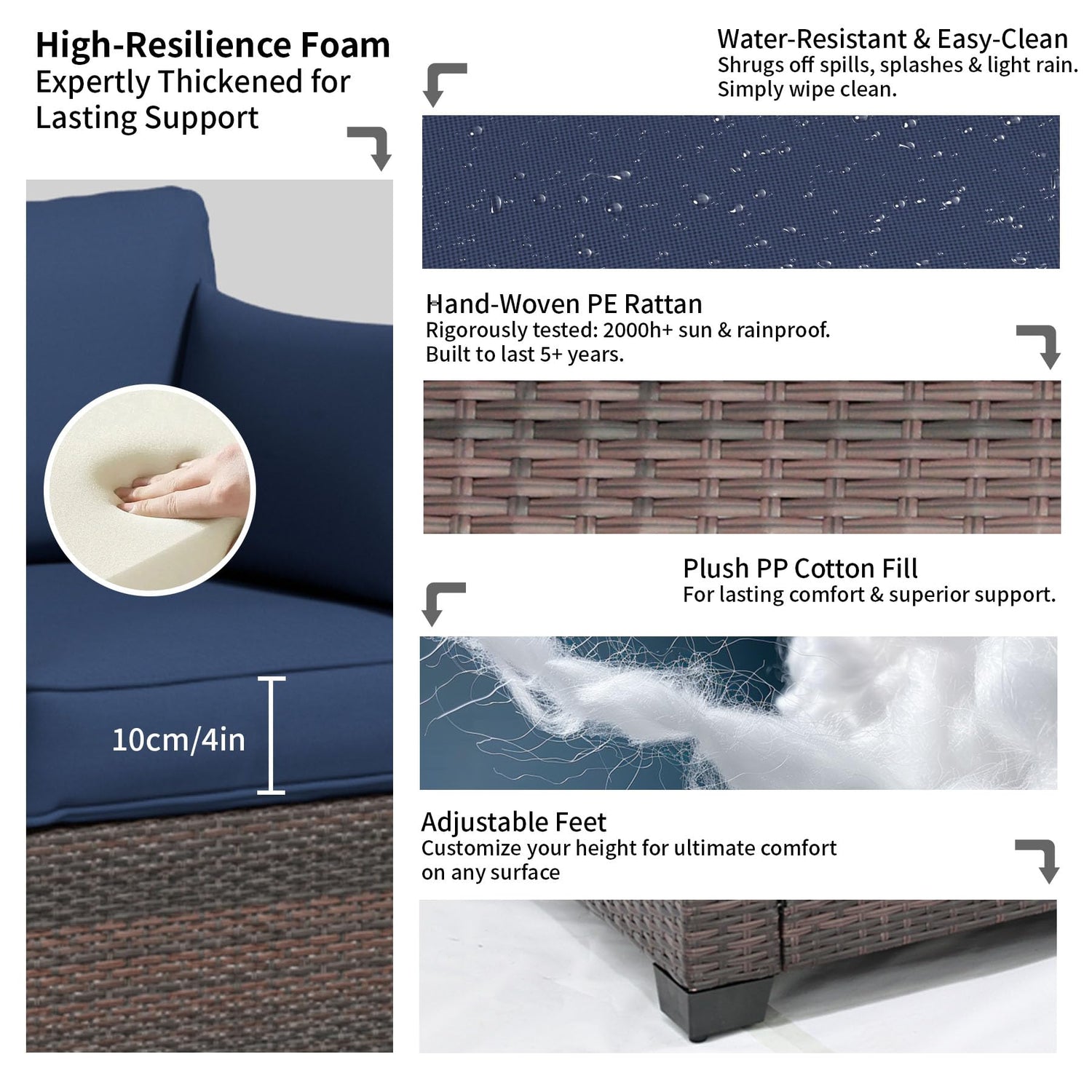 High-Resilience Foam
Expertly Thickened for Lasting Support

10cm/4in

Water-Resistant & Easy-Clean
Shrugs off spills, splashes & light rain. Simply wipe clean.

Hand-Woven PE Rattan
Rigorously tested: 2000h+ sun & rainproof. Built to last 5+ years.

Plush PP Cotton Fill
For lasting comfort & superior support.

Adjustable Feet
Customize your height for ultimate comfort on any surface