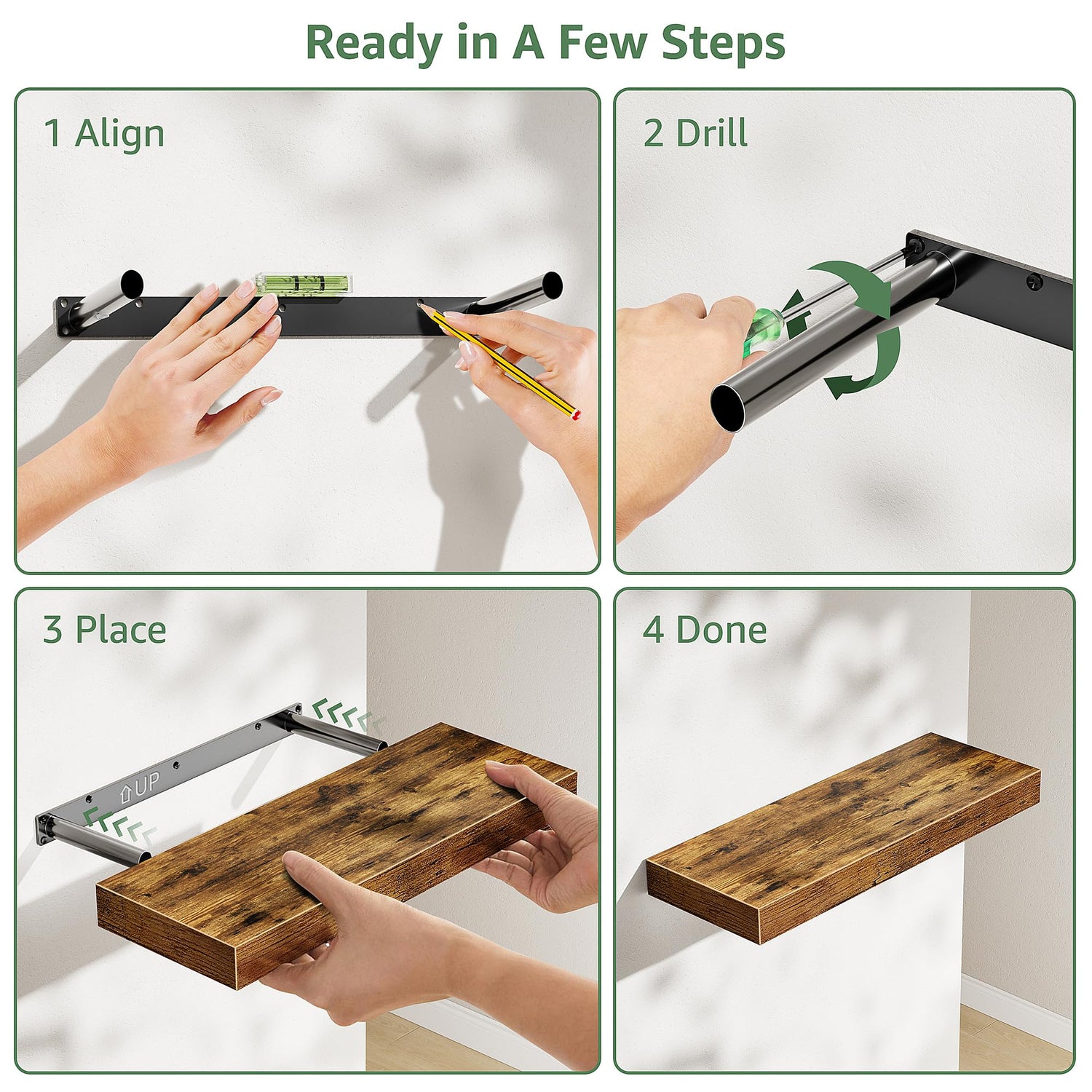 Ready in A Few Steps

1 Align

2 Drill

3 Place

UP

4 Done