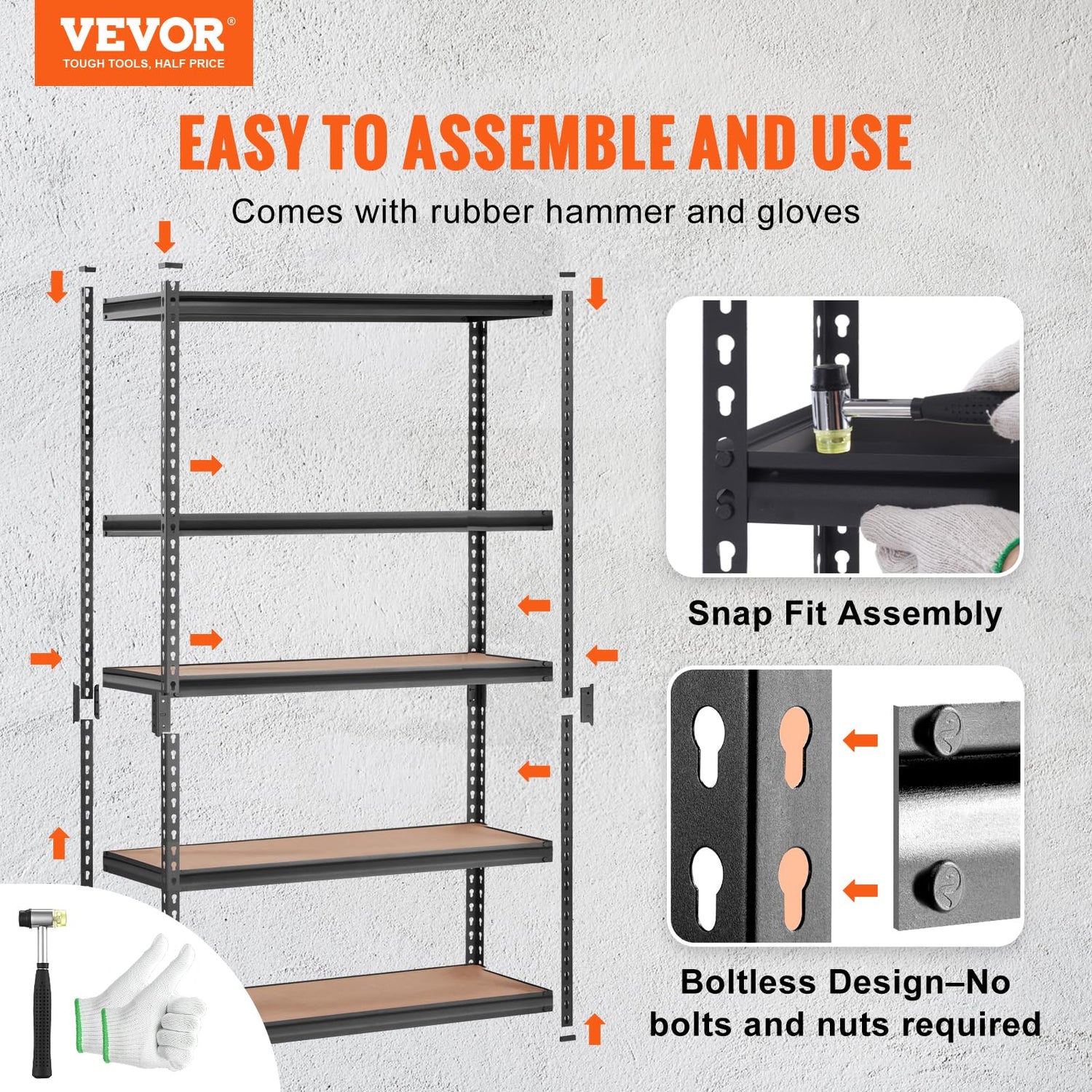 VEVOR®
TOUGH TOOLS, HALF PRICE

EASY TO ASSEMBLE AND USE

Comes with rubber hammer and gloves

Snap Fit Assembly

Boltless Design–No bolts and nuts required