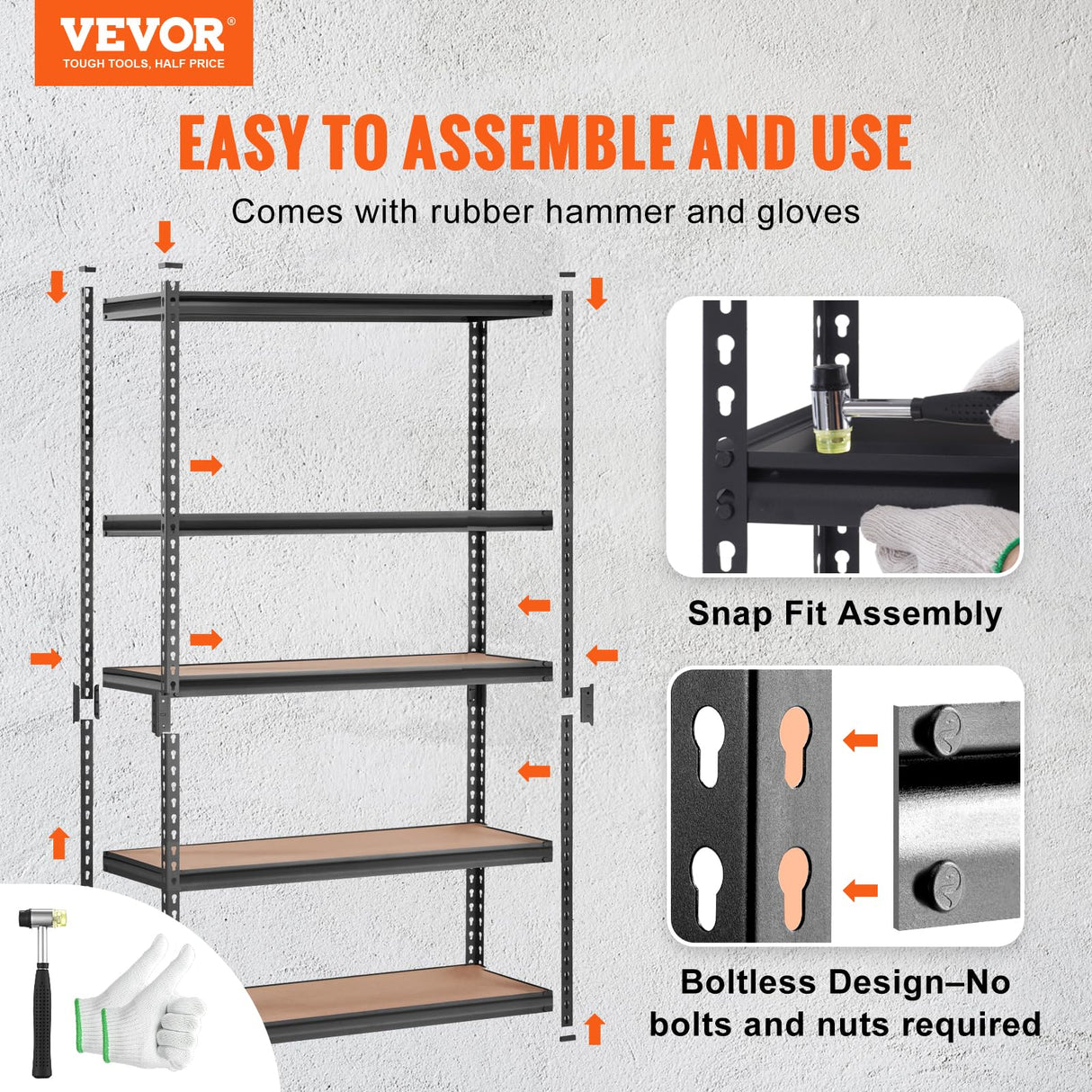 VEVOR®
TOUGH TOOLS, HALF PRICE

EASY TO ASSEMBLE AND USE

Comes with rubber hammer and gloves

Snap Fit Assembly

Boltless Design–No bolts and nuts required