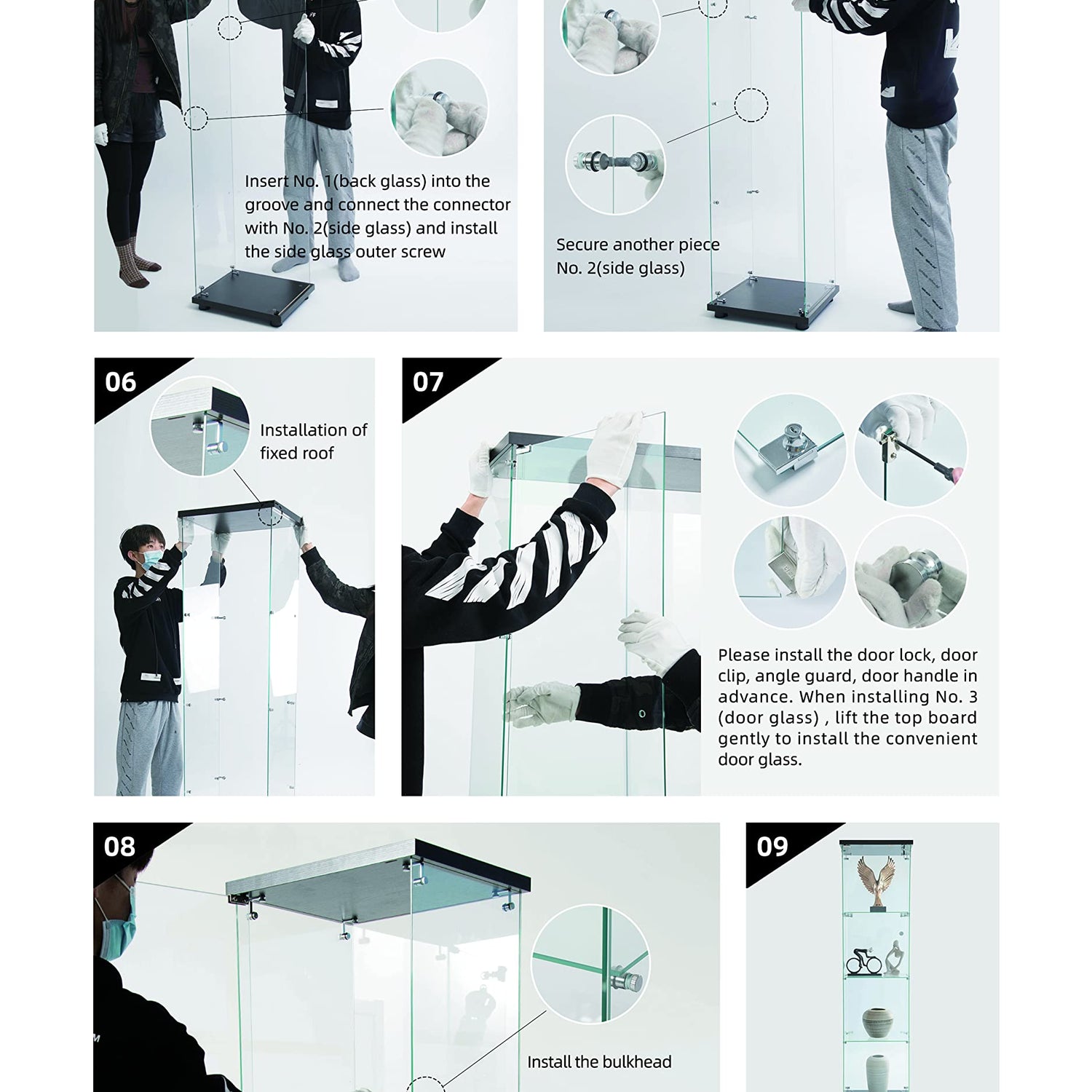 Insert No. 1(back glass) into the groove and connect the connector with No. 2(side glass) and install the side glass outer screw

Secure another piece No. 2(side glass)

06

Installation of fixed roof

07

Please install the door lock, door clip, angle guard, door handle in advance. When installing No. 3 (door glass) , lift the top board gently to install the convenient door glass.

08

Install the bulkhead

09