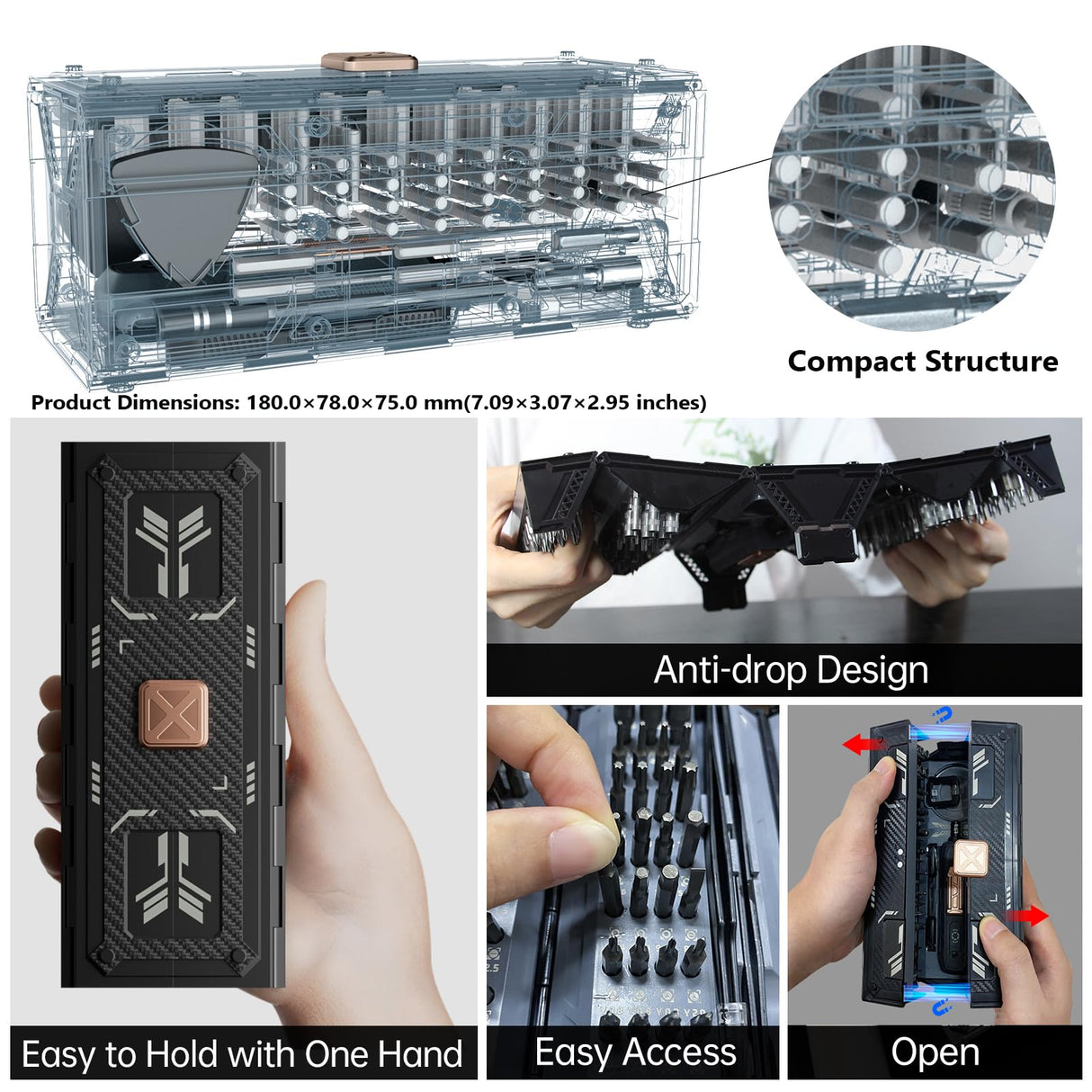 Compact Structure

Product Dimensions: 180.0×78.0×75.0 mm(7.09×3.07×2.95 inches)

Anti-drop Design

Easy to Hold with One Hand

Easy Access

Open