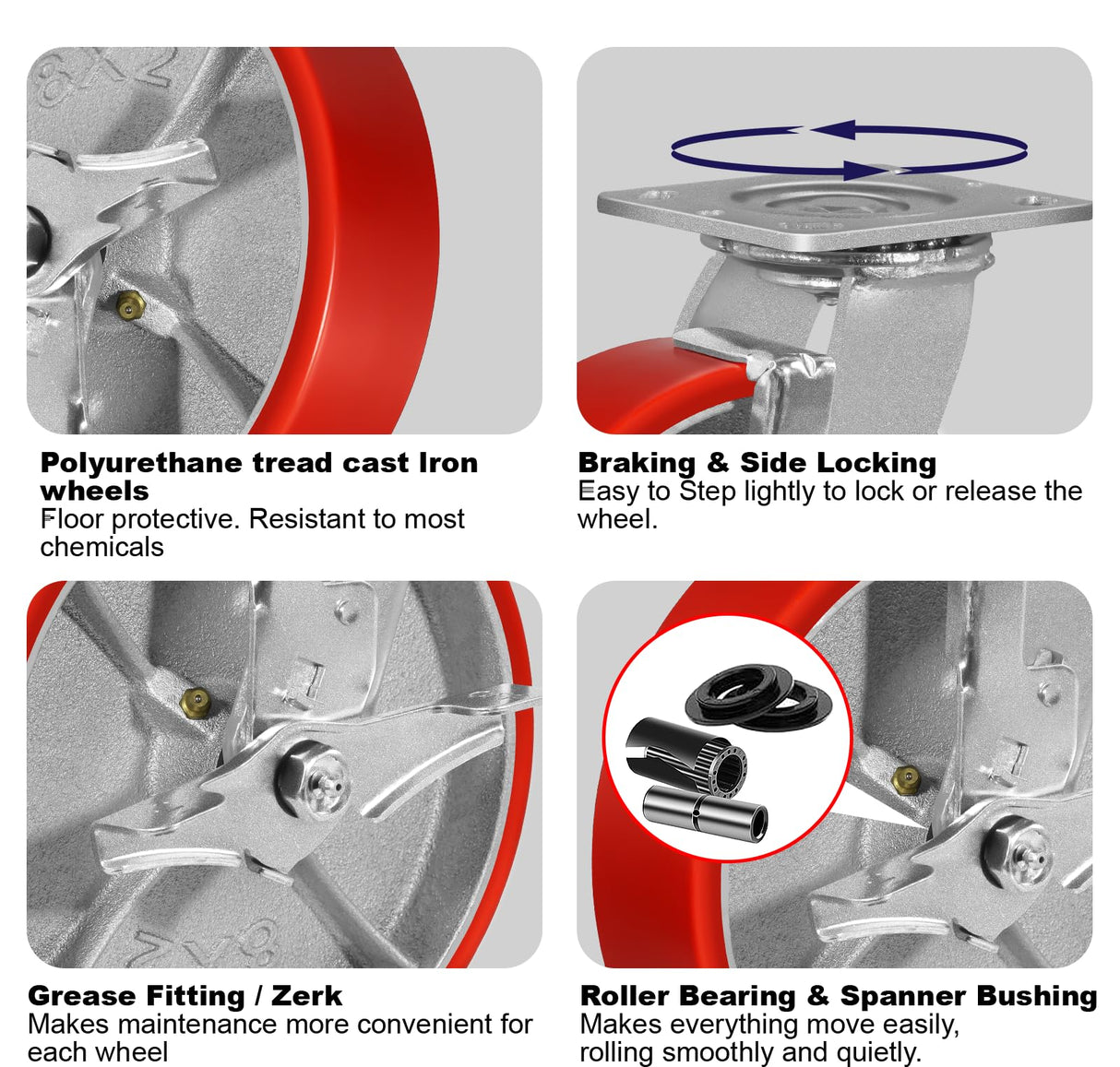 8X2

Polyurethane tread cast Iron wheels
Floor protective. Resistant to most chemicals

Braking & Side Locking
Easy to Step lightly to lock or release the wheel.

8X2

Grease Fitting / Zerk
Makes maintenance more convenient for each wheel

Roller Bearing & Spanner Bushing
Makes everything move easily, rolling smoothly and quietly.