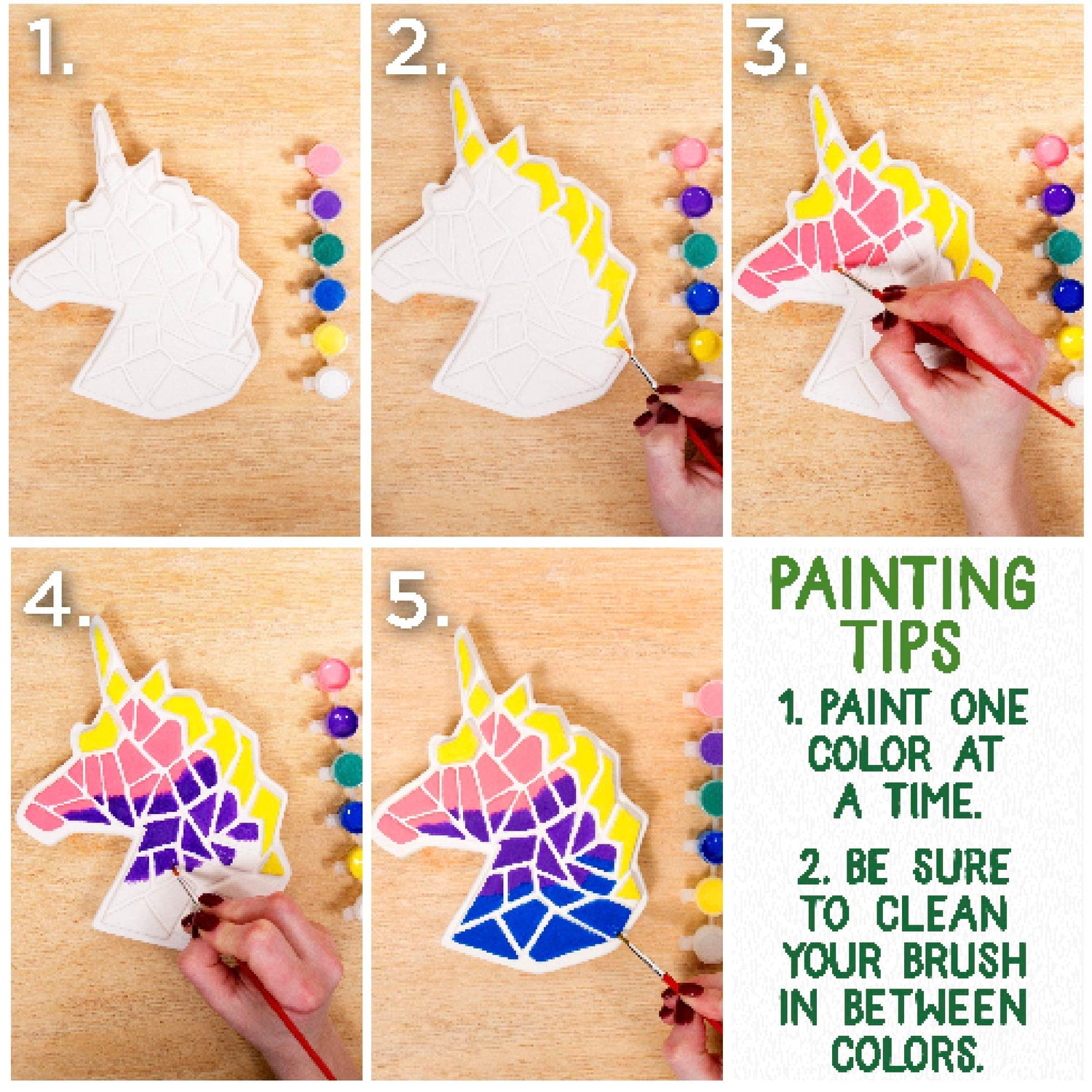 1.

2.

3.

4.

5.

PAINTING TIPS

1. PAINT ONE COLOR AT A TIME.

2. BE SURE TO CLEAN YOUR BRUSH IN BETWEEN COLORS.