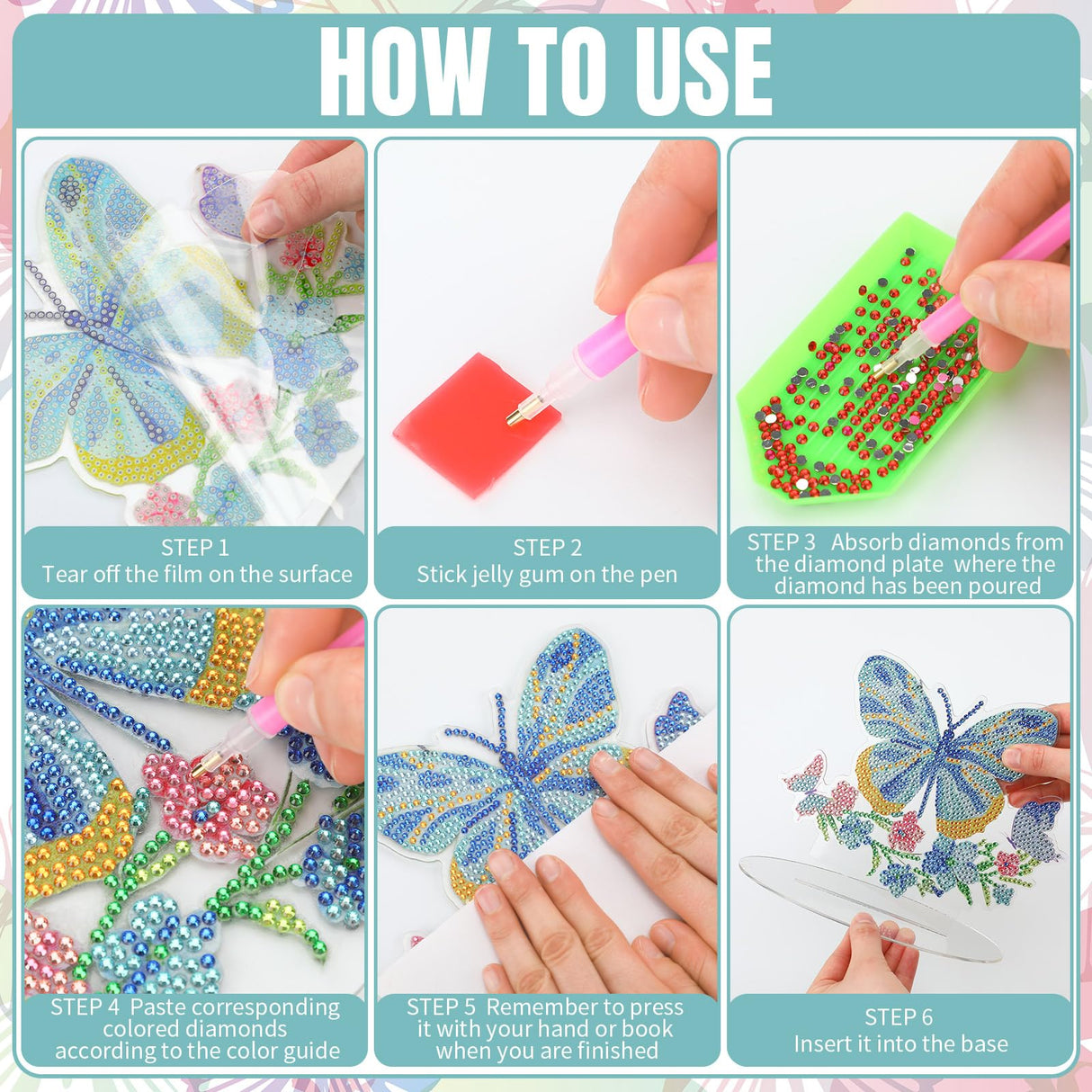 HOW TO USE

STEP 1
Tear off the film on the surface

STEP 2
Stick jelly gum on the pen

STEP 3 Absorb diamonds from the diamond plate where the diamond has been poured

STEP 4 Paste corresponding colored diamonds according to the color guide

STEP 5 Remember to press it with your hand or book when you are finished

STEP 6
Insert it into the base