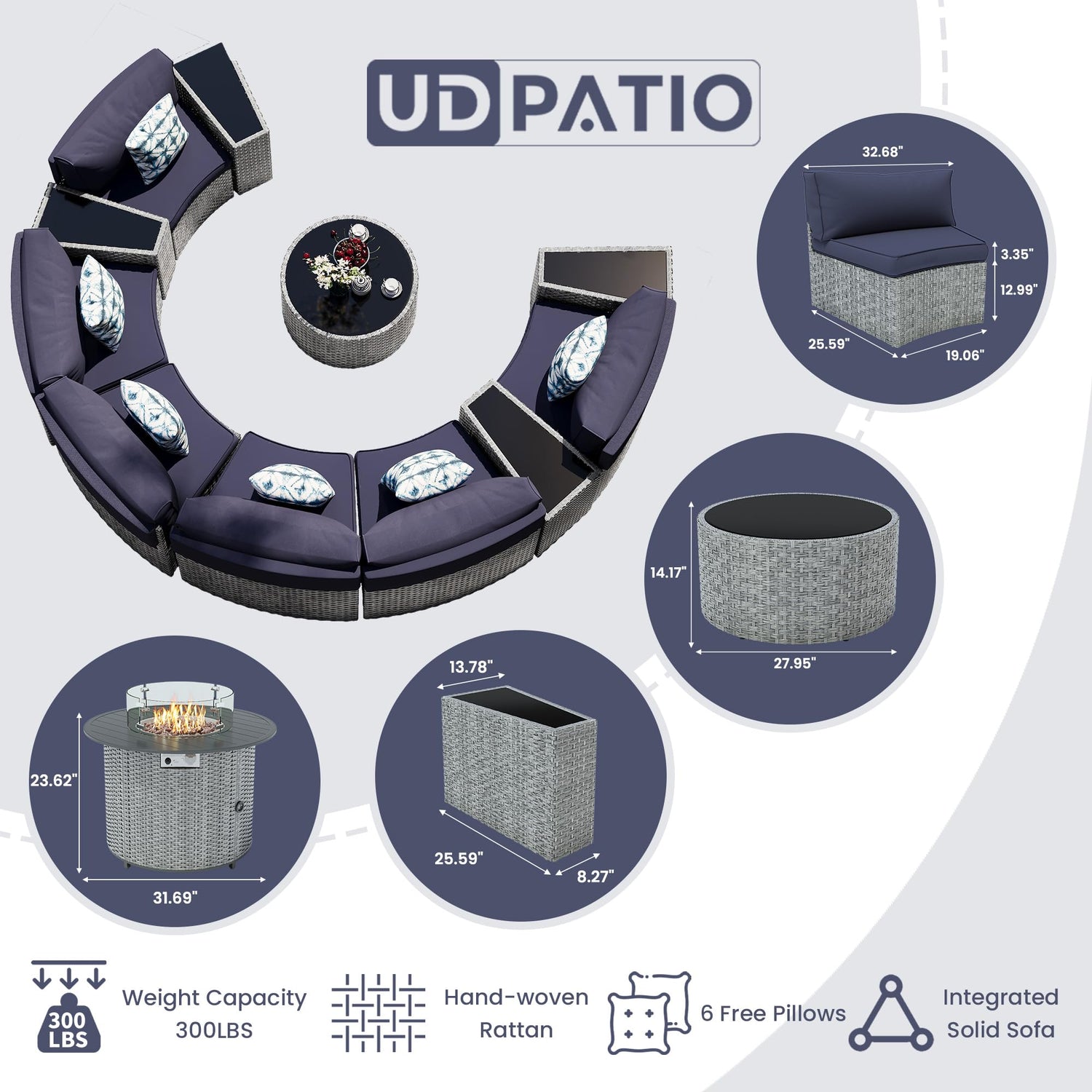 UDPATIO

32.68"
3.35"
12.99"
25.59"
19.06"

14.17"
27.95"

13.78"
25.59"
8.27"

23.62"
31.69"

300 LBS
Weight Capacity 300LBS

Hand-woven Rattan

6 Free Pillows

Integrated Solid Sofa