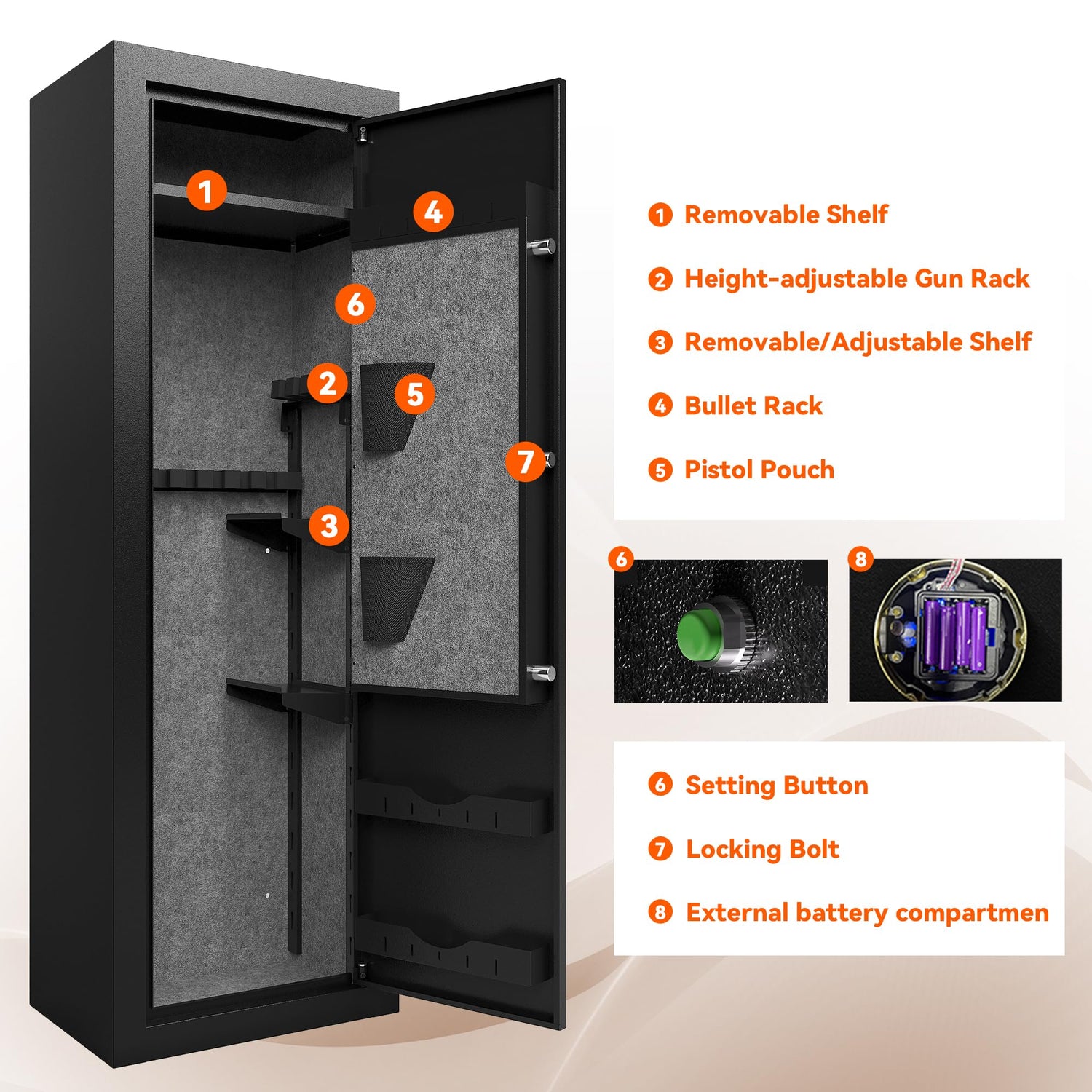 1
4
6
2
5
7
3

1 Removable Shelf
2 Height-adjustable Gun Rack
3 Removable/Adjustable Shelf
4 Bullet Rack
5 Pistol Pouch

6
8

6 Setting Button
7 Locking Bolt
8 External battery compartmen