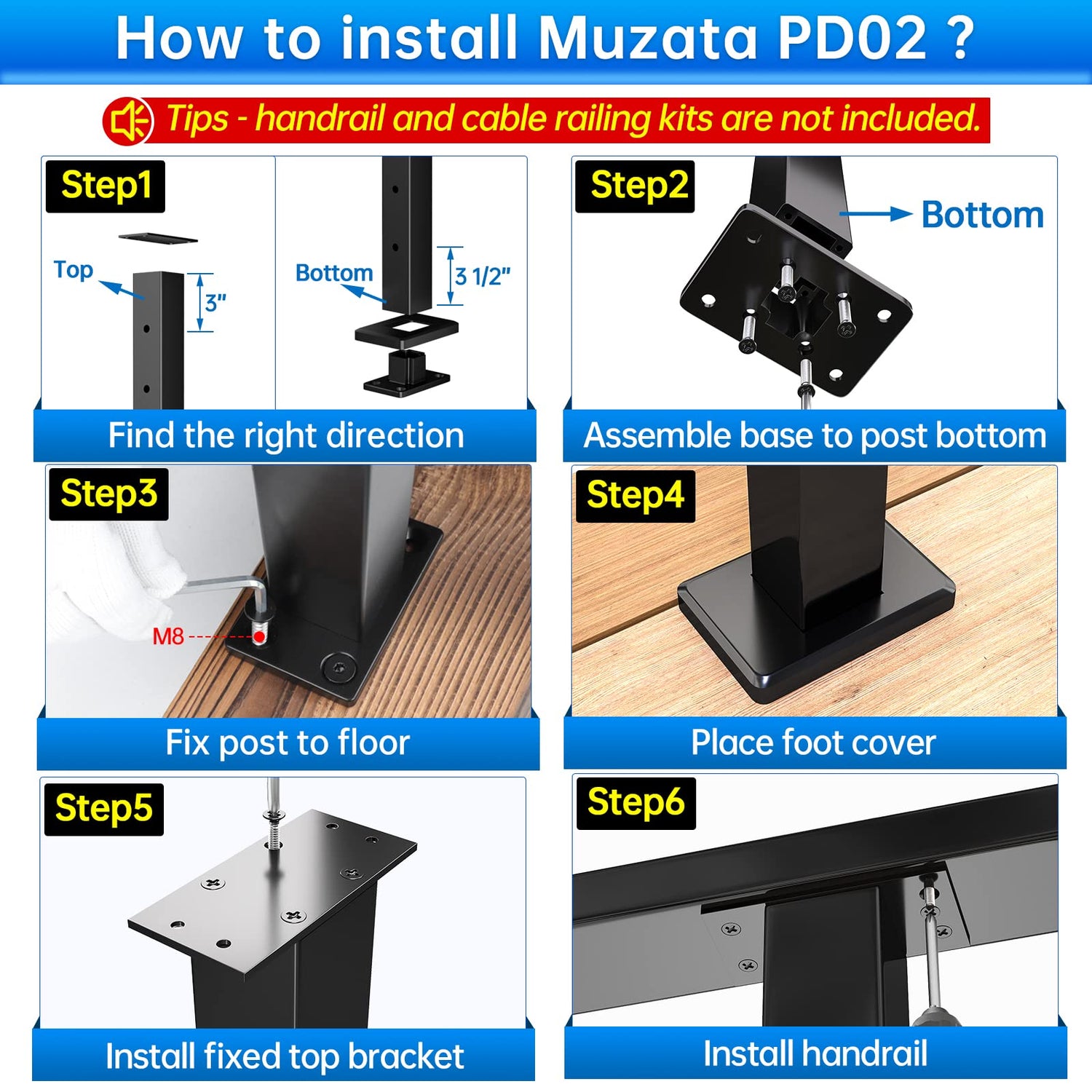 How to install Muzata PD02 ?

Tips - handrail and cable railing kits are not included.

Step1

Top

3"

Bottom

3 1/2"

Find the right direction

Step2

Bottom

Assemble base to post bottom

Step3

M8

Fix post to floor

Step4

Place foot cover

Step5

Install fixed top bracket

Step6

Install handrail