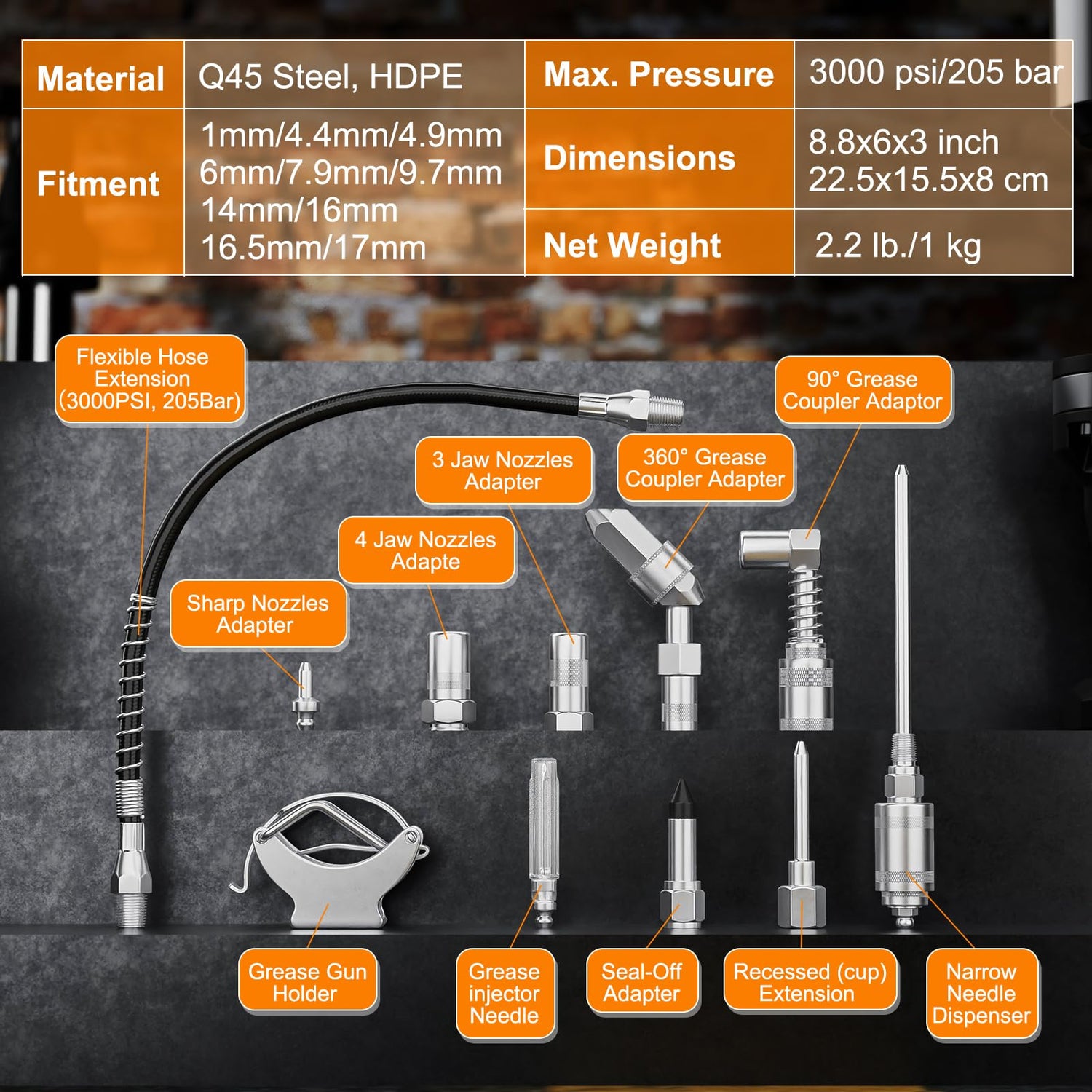 | Material | Q45 Steel, HDPE | Max. Pressure | 3000 psi/205 bar |
|---|---|---|---|
| Fitment | 1mm/4.4mm/4.9mm 6mm/7.9mm/9.7mm 14mm/16mm 16.5mm/17mm | Dimensions | 8.8x6x3 inch 22.5x15.5x8 cm |
| | | Net Weight | 2.2 lb./1 kg |

Flexible Hose Extension (3000PSI, 205Bar)

90° Grease Coupler Adaptor

3 Jaw Nozzles Adapter

360° Grease Coupler Adapter

4 Jaw Nozzles Adapte

Sharp Nozzles Adapter

Grease Gun Holder

Grease injector Needle

Seal-Off Adapter

Recessed (cup) Extension

Narrow Needle Dispenser