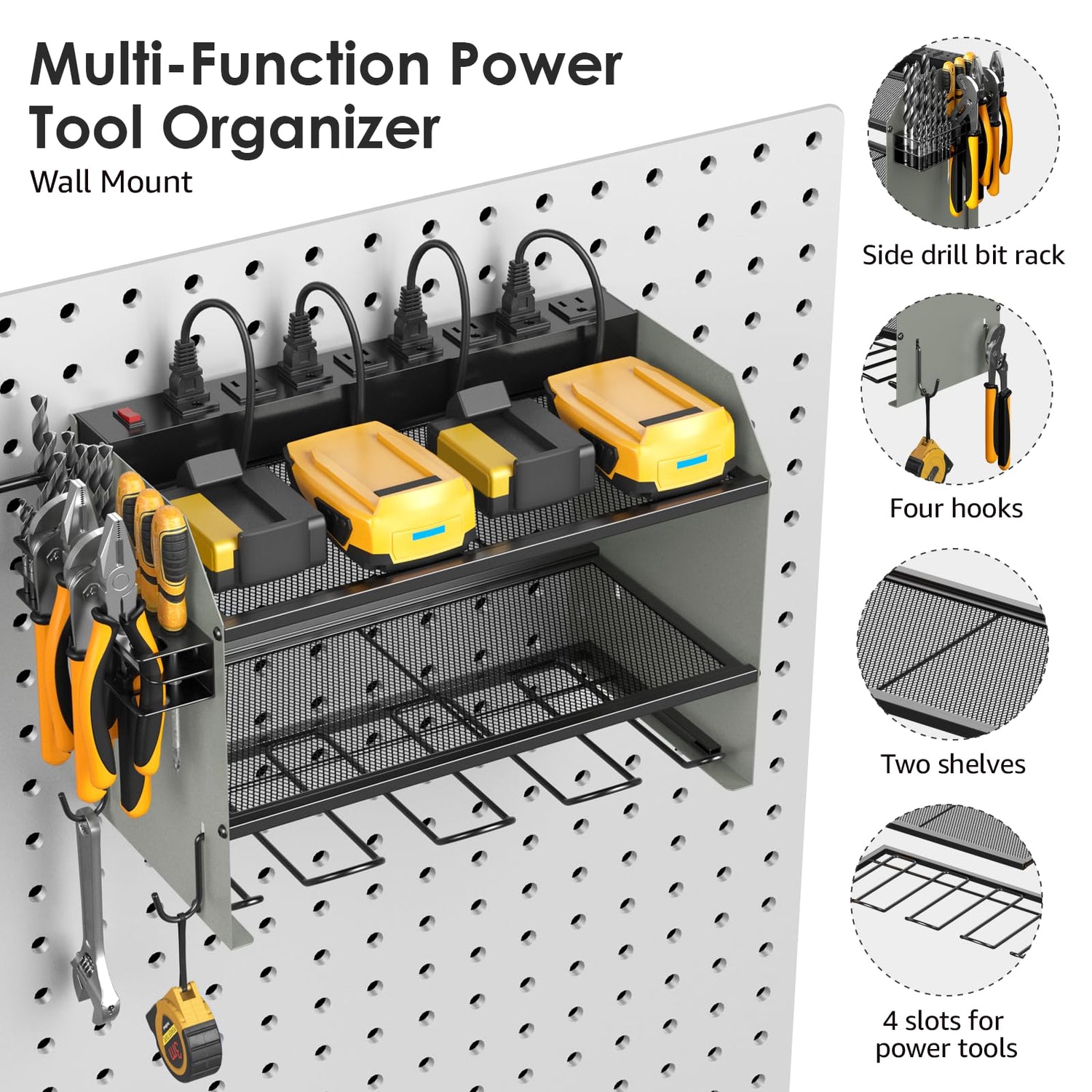 Multi-Function Power Tool Organizer
Wall Mount

Side drill bit rack

Four hooks

Two shelves

4 slots for power tools