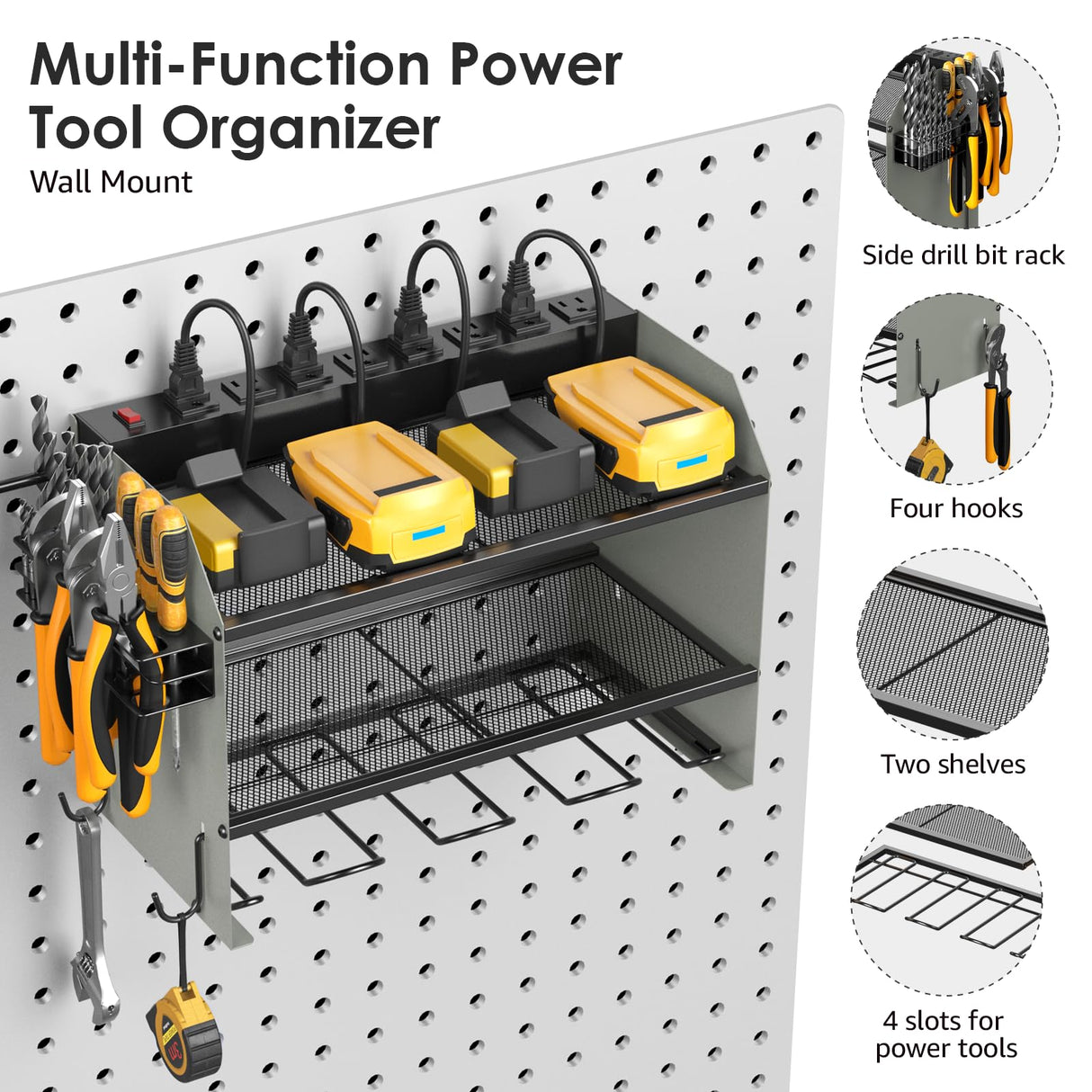 Multi-Function Power Tool Organizer
Wall Mount

Side drill bit rack

Four hooks

Two shelves

4 slots for power tools