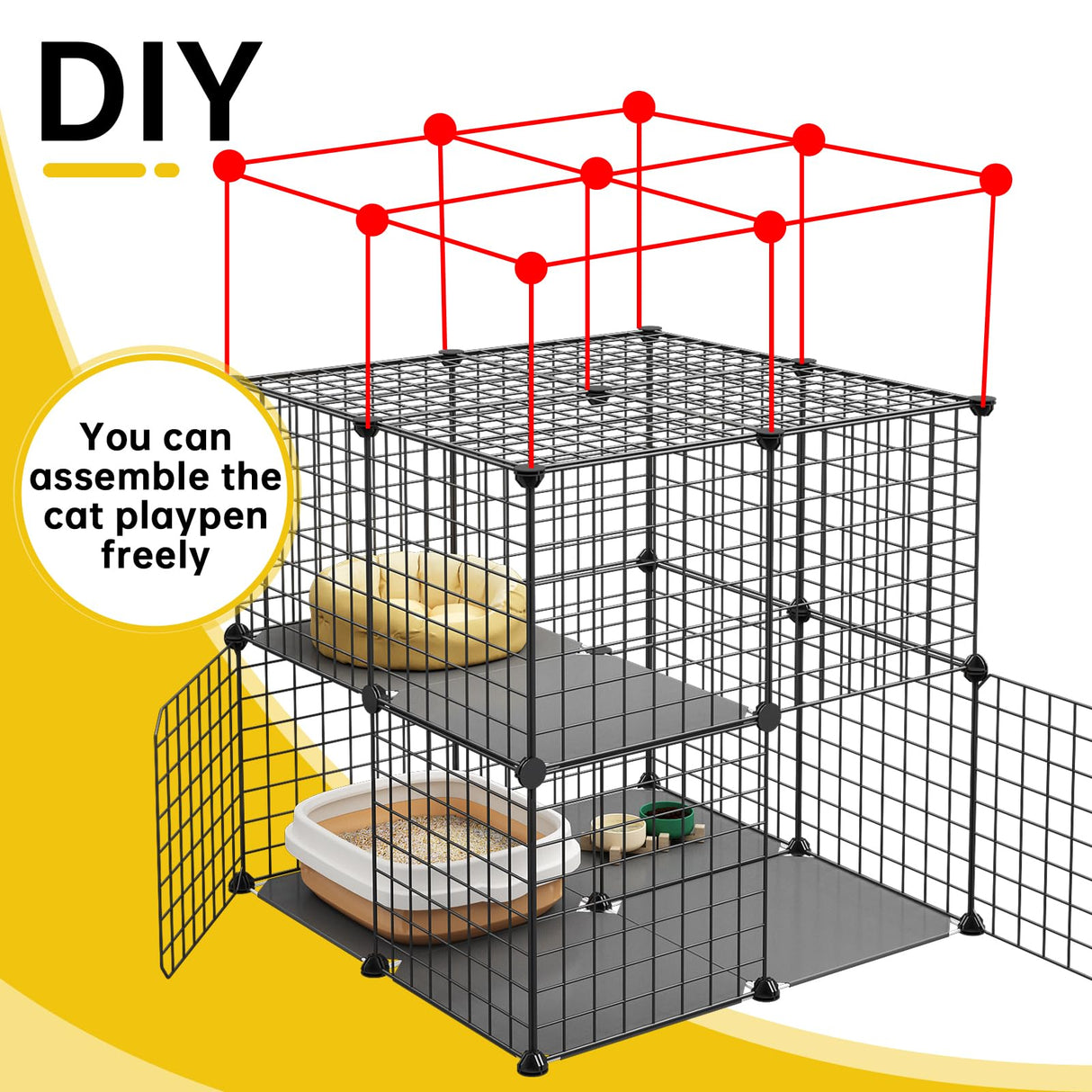 DIY

You can assemble the cat playpen freely